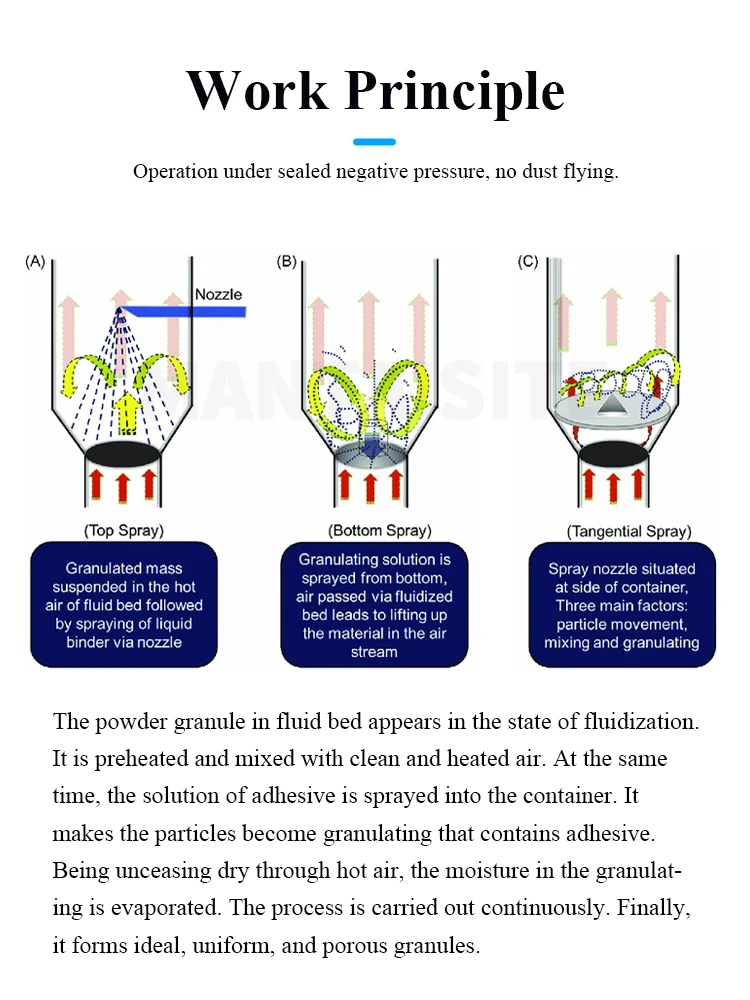 Work Principle

Operation under sealed negative pressure, no dust flying.

(A)

Nozzle

(Top Spray)

Granulated mass suspended in the hot air of fluid bed followed by spraying of liquid binder via nozzle

(B)

(Bottom Spray)

Granulating solution is sprayed from bottom, air passed via fluidized bed leads to lifting up the material in the air stream

(C)

(Tangential Spray)

Spray nozzle situated at side of container, Three main factors: particle movement, mixing and granulating

The powder granule in fluid bed appears in the state of fluidization. It is preheated and mixed with clean and heated air. At the same time, the solution of adhesive is sprayed into the container. It makes the particles become granulating that contains adhesive. Being unceasing dry through hot air, the moisture in the granulating is evaporated. The process is carried out continuously. Finally, it forms ideal, uniform, and porous granules.