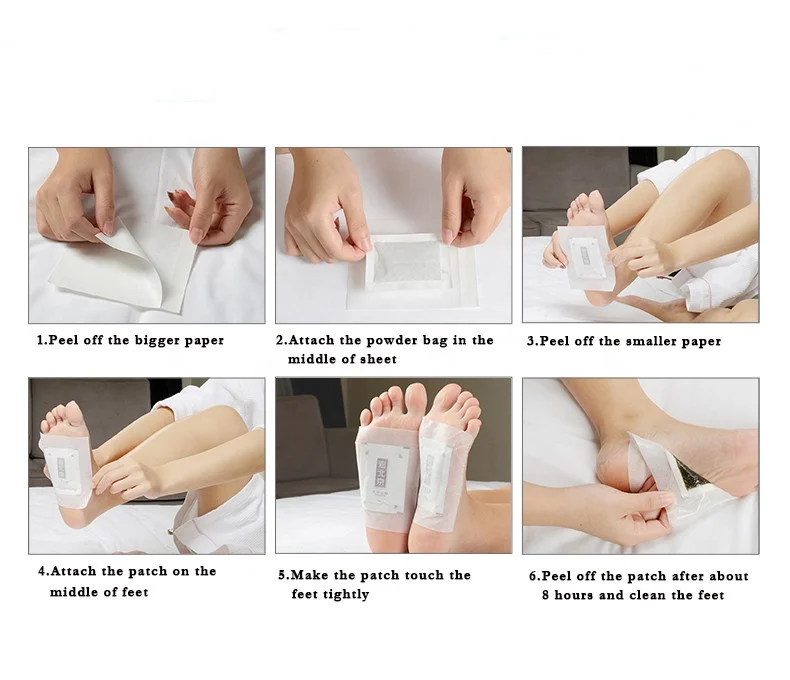 1.Peel off the bigger paper

2.Attach the powder bag in the middle of sheet

3.Peel off the smaller paper

4.Attach the patch on the middle of feet

5.Make the patch touch the feet tightly

6.Peel off the patch after about 8 hours and clean the feet