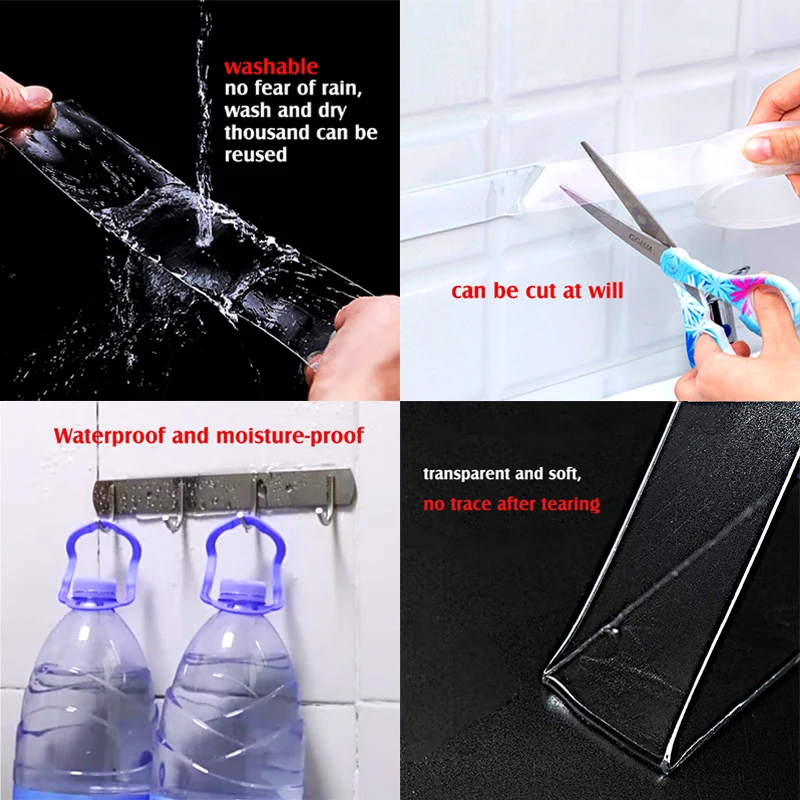 washable
no fear of rain, wash and dry thousand can be reused

can be cut at will

Waterproof and moisture-proof

transparent and soft,
no trace after tearing