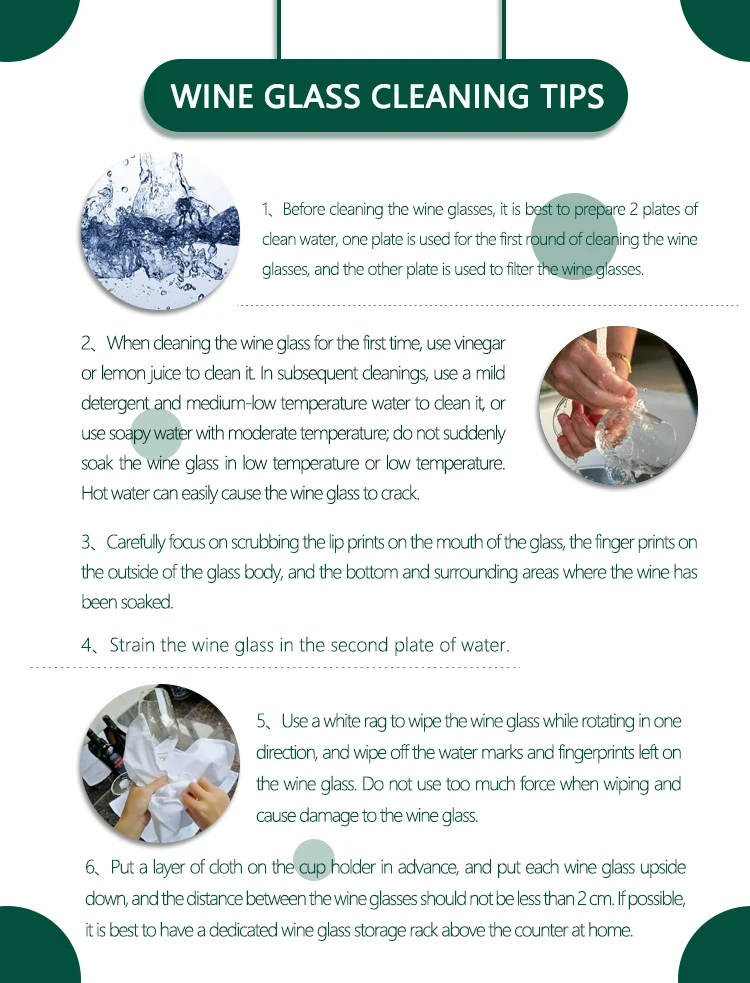 WINE GLASS CLEANING TIPS

1、Before cleaning the wine glasses, it is best to prepare 2 plates of clean water, one plate is used for the first round of cleaning the wine glasses, and the other plate is used to filter the wine glasses.

2、When cleaning the wine glass for the first time, use vinegar or lemon juice to clean it. In subsequent cleanings, use a mild detergent and medium-low temperature water to clean it, or use soapy water with moderate temperature; do not suddenly soak the wine glass in low temperature or low temperature. Hot water can easily cause the wine glass to crack.

3、Carefully focus on scrubbing the lip prints on the mouth of the glass, the finger prints on the outside of the glass body, and the bottom and surrounding areas where the wine has been soaked.

4、Strain the wine glass in the second plate of water.

5、Use a white rag to wipe the wine glass while rotating in one direction, and wipe off the water marks and fingerprints left on the wine glass. Do not use too much force when wiping and cause damage to the wine glass.

6、Put a layer of cloth on the cup holder in advance, and put each wine glass upside down, and the distance between the wine glasses should not be less than 2 cm. If possible, it is best to have a dedicated wine glass storage rack above the counter at home.