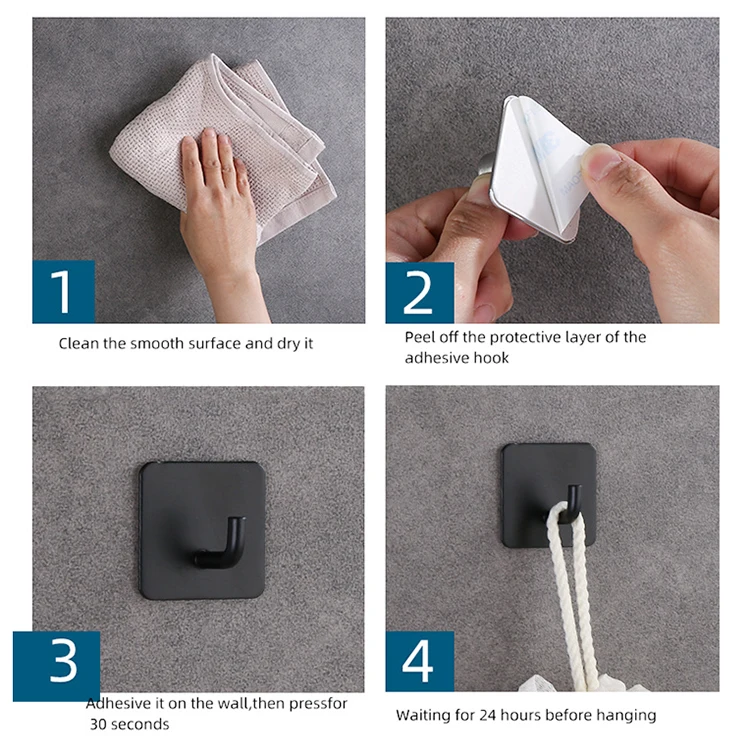 1

Clean the smooth surface and dry it

2

Peel off the protective layer of the adhesive hook

3

Adhesive it on the wall,then pressfor 30 seconds

4

Waiting for 24 hours before hanging