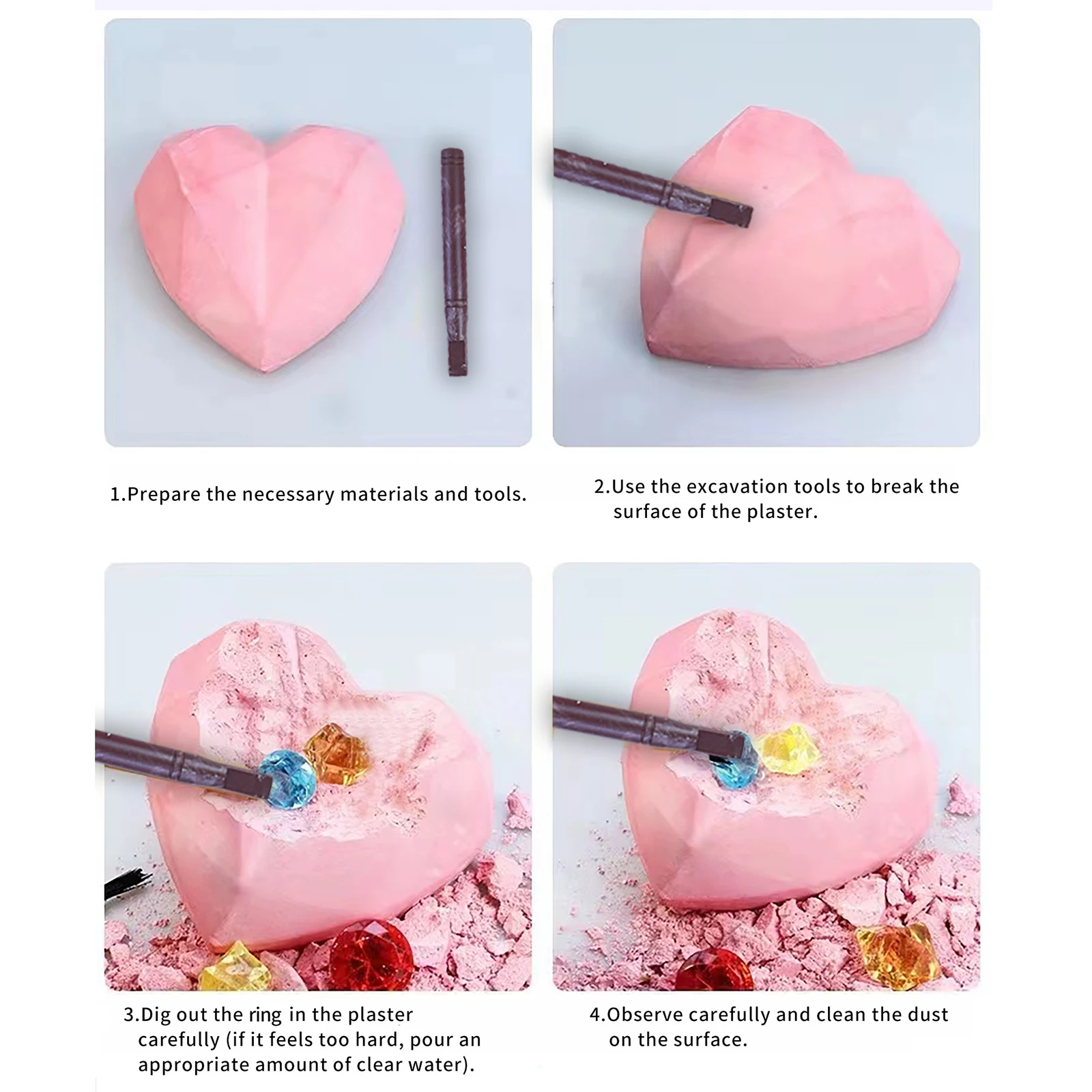 1.Prepare the necessary materials and tools.

2.Use the excavation tools to break the surface of the plaster.

3.Dig out the ring in the plaster carefully (if it feels too hard, pour an appropriate amount of clear water).

4.Observe carefully and clean the dust on the surface.