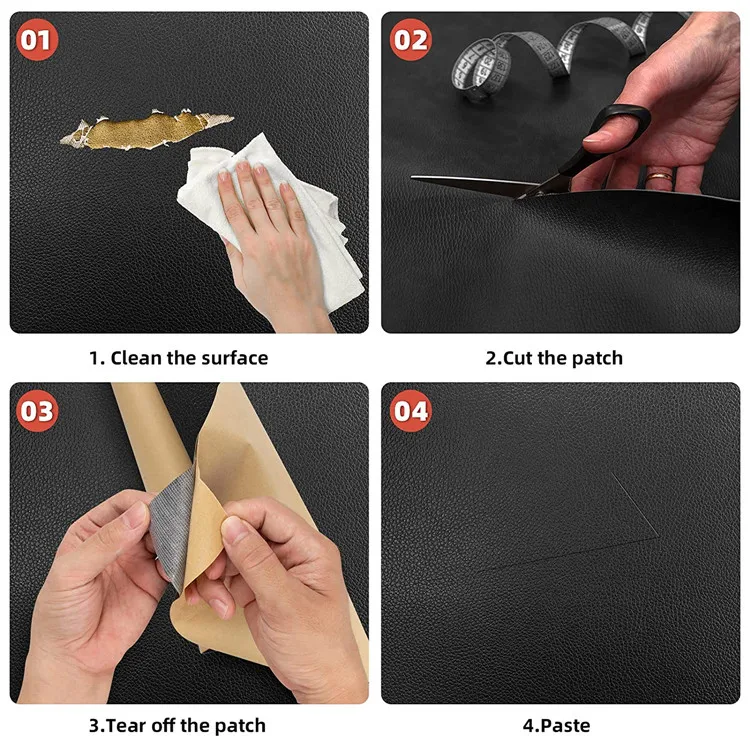 01

1. Clean the surface

02

2.Cut the patch

03

3.Tear off the patch

04

4.Paste