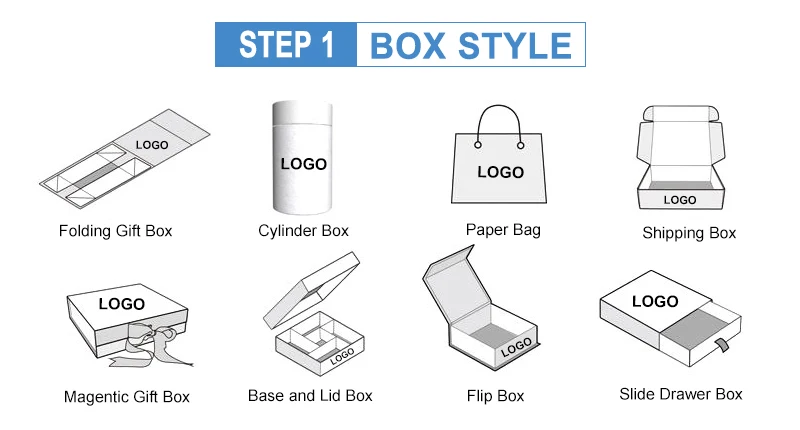 STEP 1 BOX STYLE

LOGO
Folding Gift Box

LOGO
Cylinder Box

LOGO
Paper Bag

LOGO
Shipping Box

LOGO
Magentic Gift Box

LOGO
Base and Lid Box

LOGO
Flip Box

LOGO
Slide Drawer Box