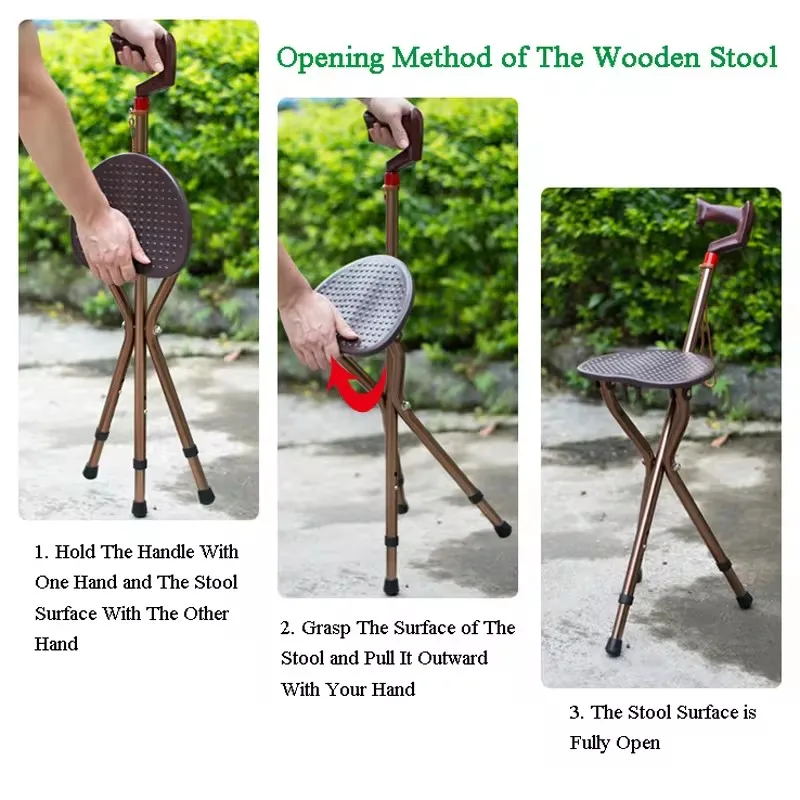 Opening Method of The Wooden Stool

1. Hold The Handle With One Hand and The Stool Surface With The Other Hand

2. Grasp The Surface of The Stool and Pull It Outward With Your Hand

3. The Stool Surface is Fully Open