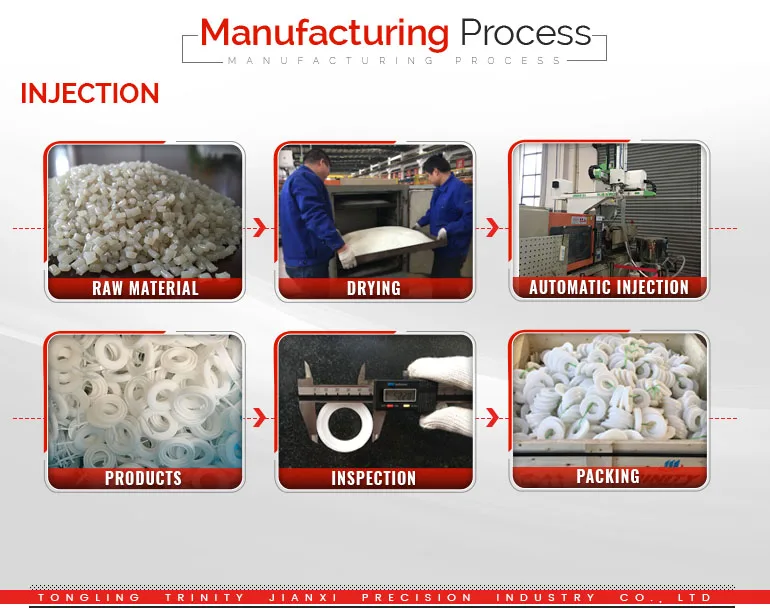 Manufacturing Process
MANUFACTURING PROCESS

INJECTION

RAW MATERIAL

DRYING

AUTOMATIC INJECTION

PRODUCTS

INSPECTION

PACKING

TONGLING TRINITY JIANXI PRECISION INDUSTRY CO., LTD