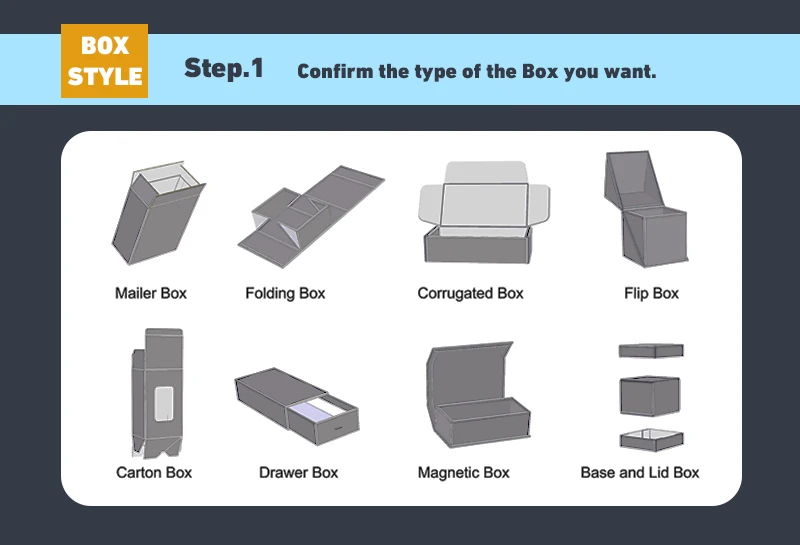 BOX STYLE

Step.1 Confirm the type of the Box you want.

Mailer Box
Folding Box
Corrugated Box
Flip Box

Carton Box
Drawer Box
Magnetic Box
Base and Lid Box