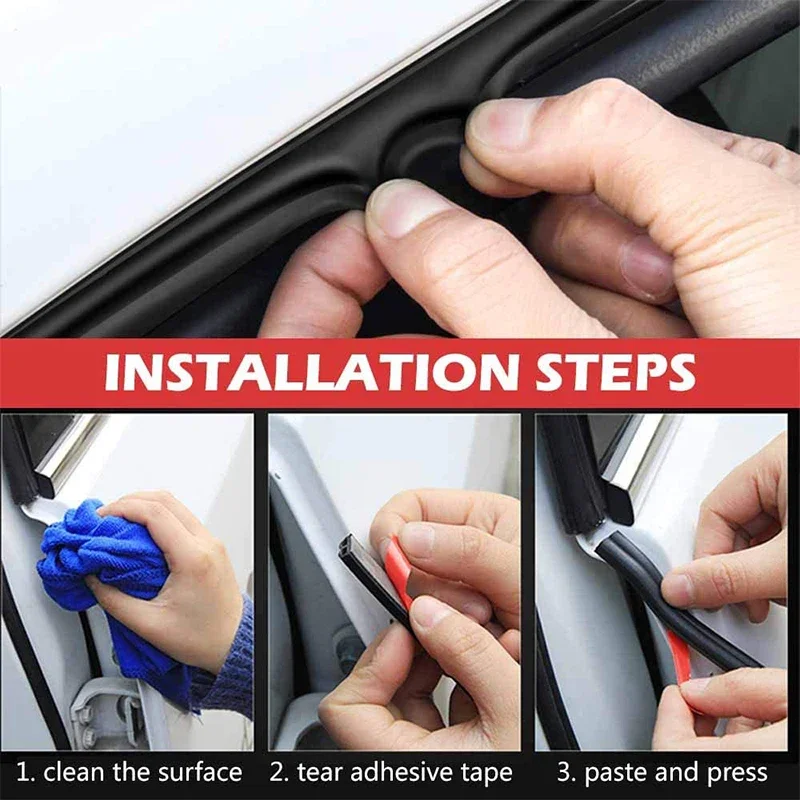 INSTALLATION STEPS

1. clean the surface

2. tear adhesive tape

3. paste and press