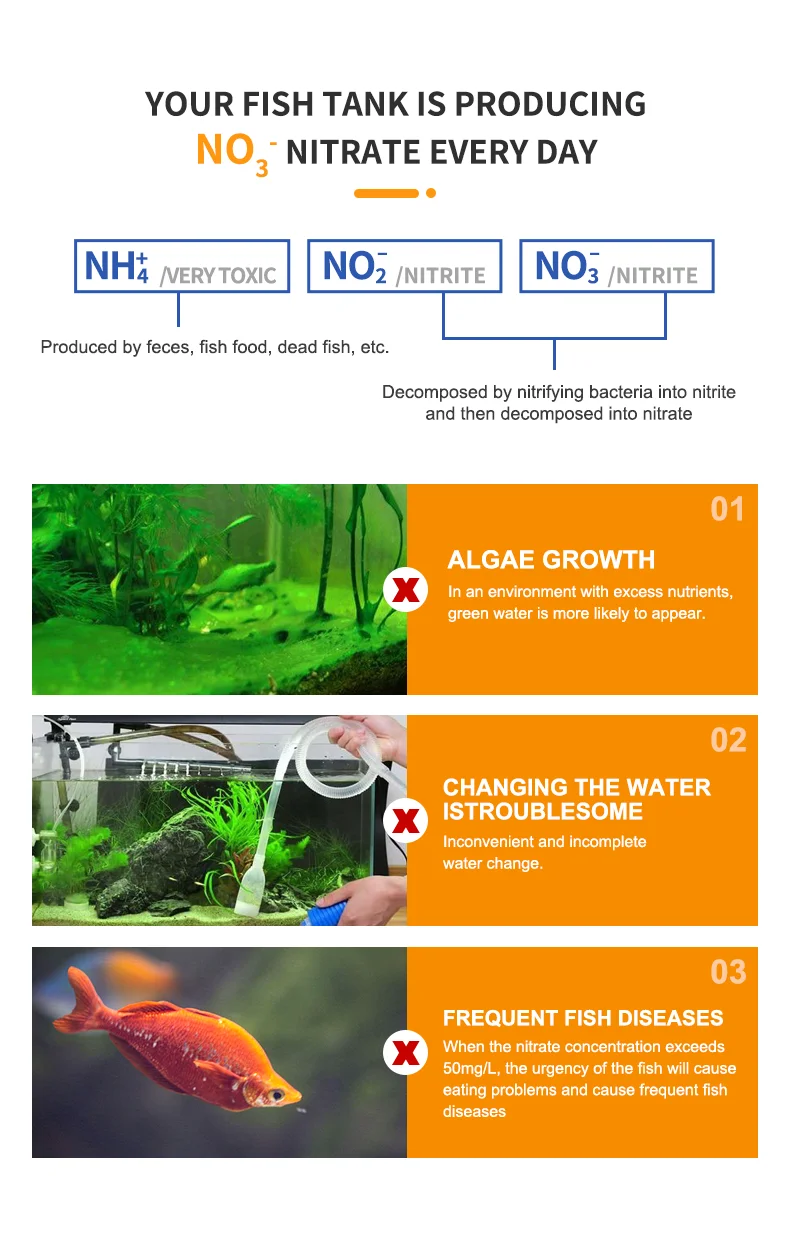 YOUR FISH TANK IS PRODUCING

$NO_3^-$ NITRATE EVERY DAY

$NH_4^+$ /VERY TOXIC

$NO_2^-$ /NITRITE

$NO_3^-$ /NITRITE

Produced by feces, fish food, dead fish, etc.

Decomposed by nitrifying bacteria into nitrite and then decomposed into nitrate

01

ALGAE GROWTH

In an environment with excess nutrients, green water is more likely to appear.

02

CHANGING THE WATER ISTROUBLESOME

Inconvenient and incomplete water change.

03

FREQUENT FISH DISEASES

When the nitrate concentration exceeds 50mg/L, the urgency of the fish will cause eating problems and cause frequent fish diseases