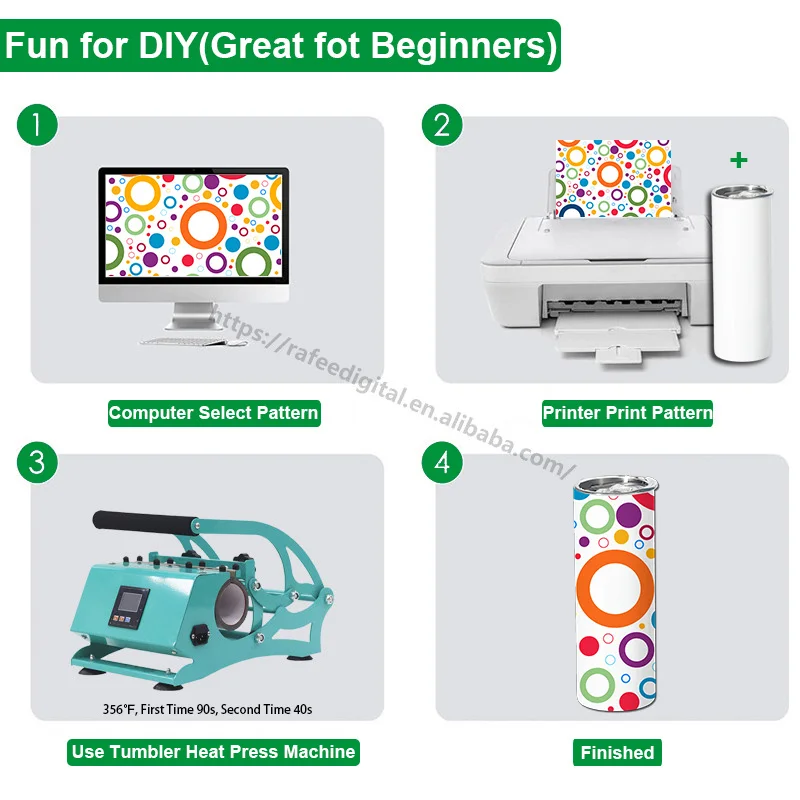 Fun for DIY(Great fot Beginners)

1

Computer Select Pattern

2

+

Printer Print Pattern

https://rafeedigital.en.alibaba.com/

3

356°F, First Time 90s, Second Time 40s

Use Tumbler Heat Press Machine

4

Finished