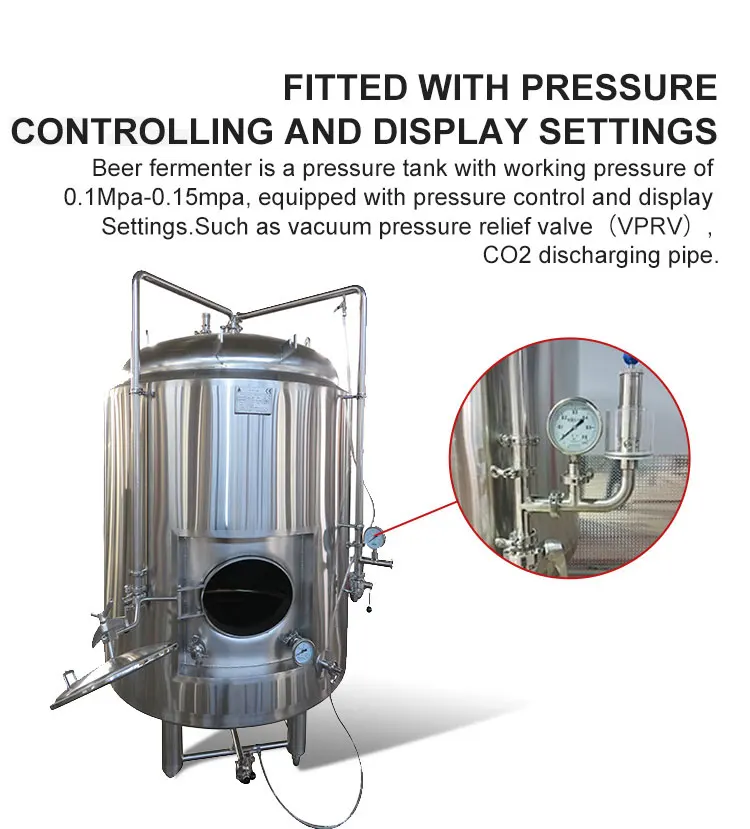 FITTED WITH PRESSURE CONTROLLING AND DISPLAY SETTINGS

Beer fermenter is a pressure tank with working pressure of 0.1Mpa-0.15mpa, equipped with pressure control and display Settings.Such as vacuum pressure relief valve（VPRV）, CO2 discharging pipe.