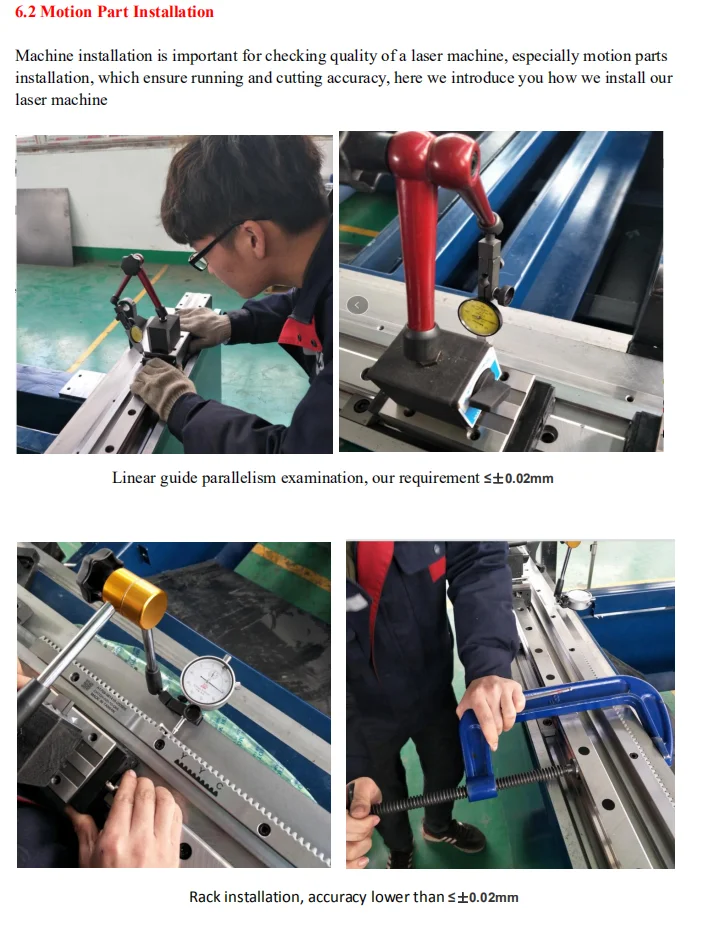 6.2 Motion Part Installation

Machine installation is important for checking quality of a laser machine, especially motion parts installation, which ensure running and cutting accuracy, here we introduce you how we install our laser machine

Linear guide parallelism examination, our requirement ≤±0.02mm

Rack installation, accuracy lower than ≤±0.02mm