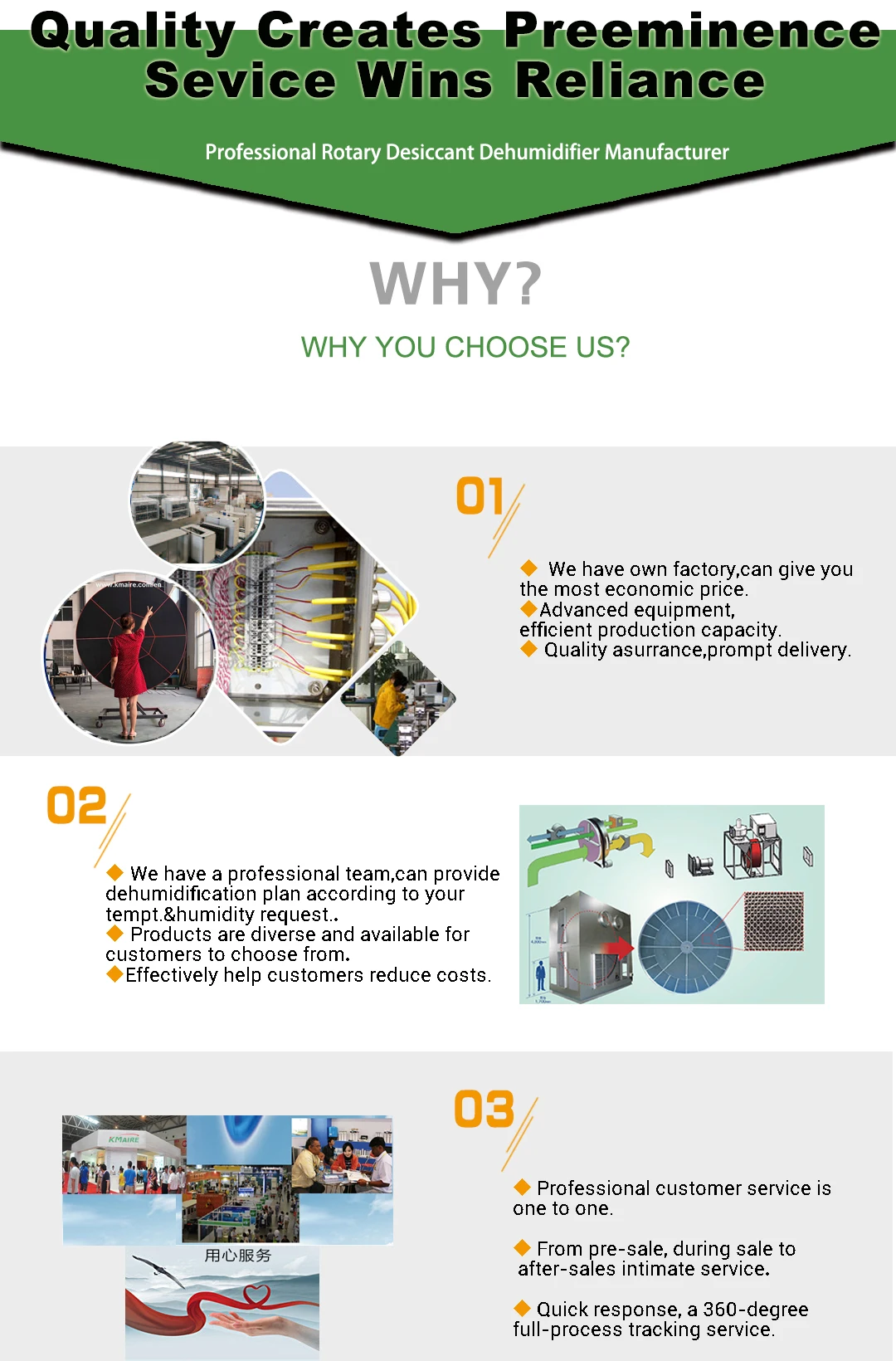 Quality Creates Preeminence
Sevice Wins Reliance

Professional Rotary Desiccant Dehumidifier Manufacturer

WHY?

WHY YOU CHOOSE US?

www.kmaire.com.cn

01

◆ We have own factory,can give you the most economic price.
◆Advanced equipment, efficient production capacity.
◆ Quality asurrance,prompt delivery.

02

◆ We have a professional team,can provide dehumidification plan according to your tempt.&humidity request..
◆ Products are diverse and available for customers to choose from.
◆Effectively help customers reduce costs.

KMAIRE

用心服务

03

◆ Professional customer service is one to one.

◆ From pre-sale, during sale to after-sales intimate service.

◆ Quick response, a 360-degree full-process tracking service.