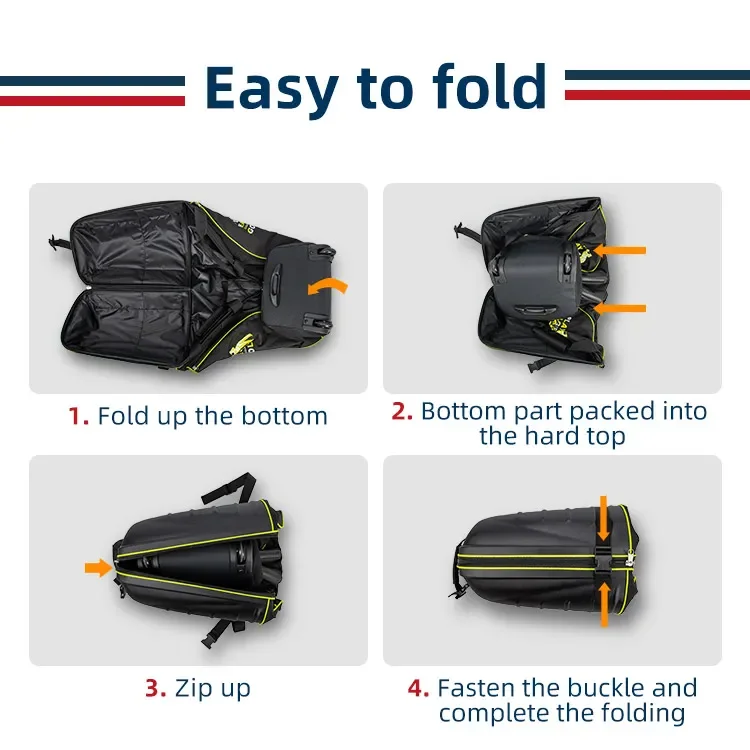 Easy to fold

1. Fold up the bottom

2. Bottom part packed into the hard top

3. Zip up

4. Fasten the buckle and complete the folding