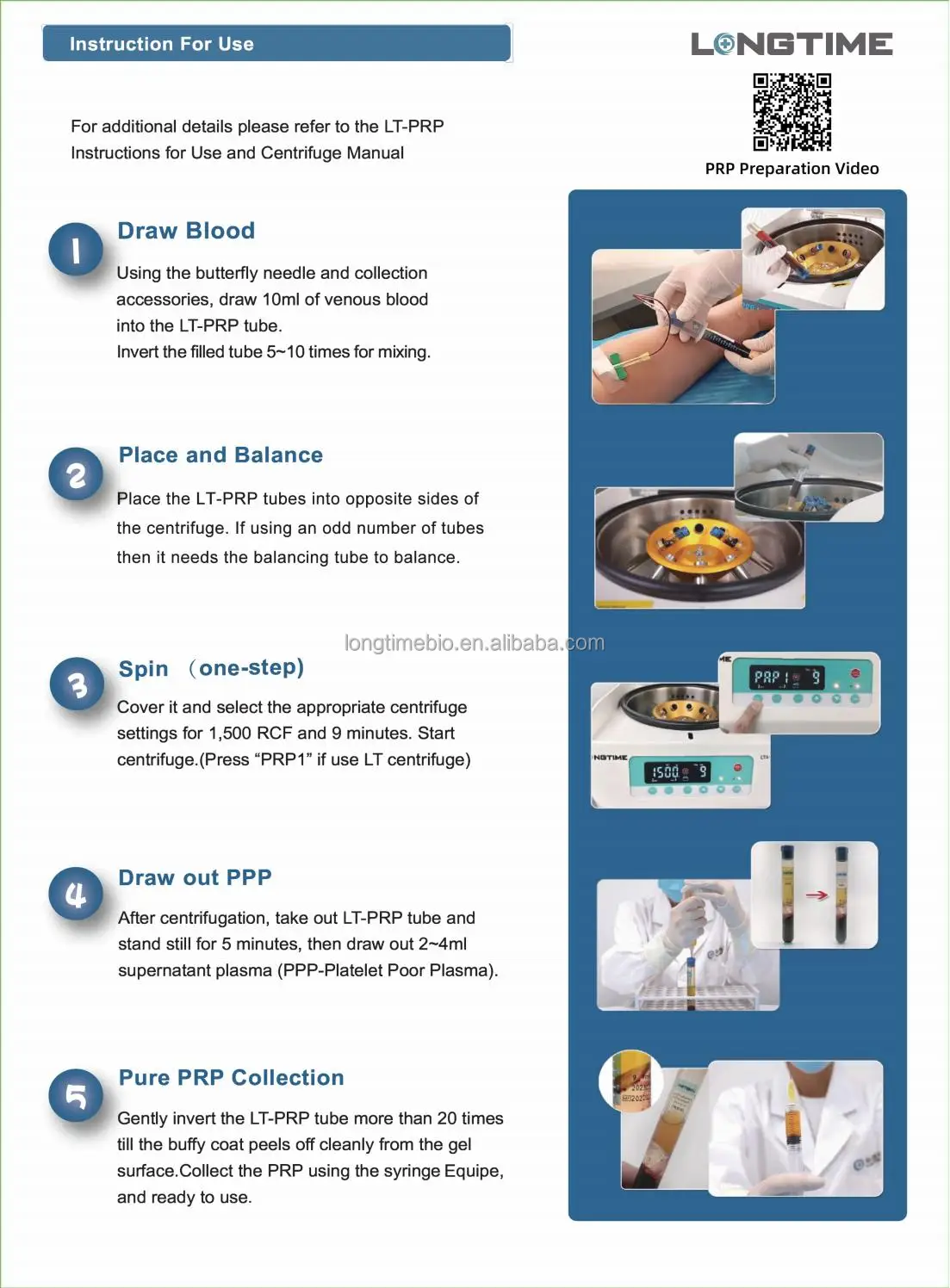 Instruction For Use

LONGTIME

PRP Preparation Video

For additional details please refer to the LT-PRP Instructions for Use and Centrifuge Manual

1

Draw Blood

Using the butterfly needle and collection accessories, draw 10ml of venous blood into the LT-PRP tube.
Invert the filled tube 5~10 times for mixing.

2

Place and Balance

Place the LT-PRP tubes into opposite sides of the centrifuge. If using an odd number of tubes then it needs the balancing tube to balance.

longtimebio.en.alibaba.com

3

Spin （one-step)

Cover it and select the appropriate centrifuge settings for 1,500 RCF and 9 minutes. Start centrifuge.(Press “PRP1” if use LT centrifuge)

PRP 1 9

NGTIME

1500 9

4

Draw out PPP

After centrifugation, take out LT-PRP tube and stand still for 5 minutes, then draw out 2~4ml supernatant plasma (PPP-Platelet Poor Plasma).

5

Pure PRP Collection

Gently invert the LT-PRP tube more than 20 times till the buffy coat peels off cleanly from the gel surface.Collect the PRP using the syringe Equipe, and ready to use.