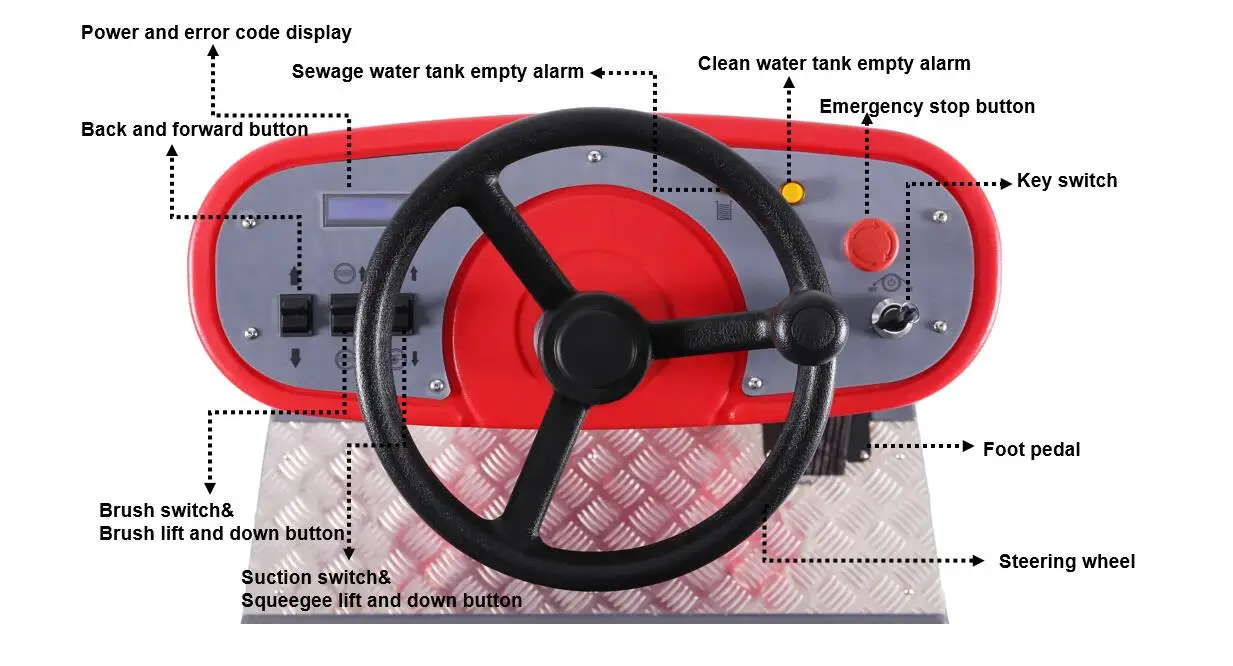 Power and error code display

Sewage water tank empty alarm

Clean water tank empty alarm

Emergency stop button

Back and forward button

Key switch

Foot pedal

Brush switch&
Brush lift and down button

Suction switch&
Squeegee lift and down button

Steering wheel