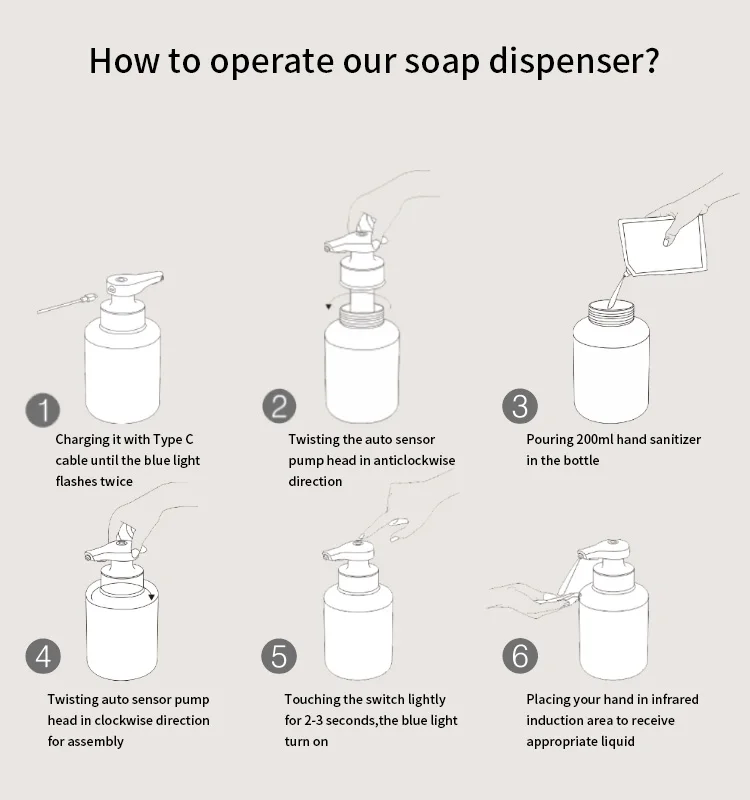 How to operate our soap dispenser?

1
Charging it with Type C cable until the blue light flashes twice

2
Twisting the auto sensor pump head in anticlockwise direction

3
Pouring 200ml hand sanitizer in the bottle

4
Twisting auto sensor pump head in clockwise direction for assembly

5
Touching the switch lightly for 2-3 seconds,the blue light turn on

6
Placing your hand in infrared induction area to receive appropriate liquid