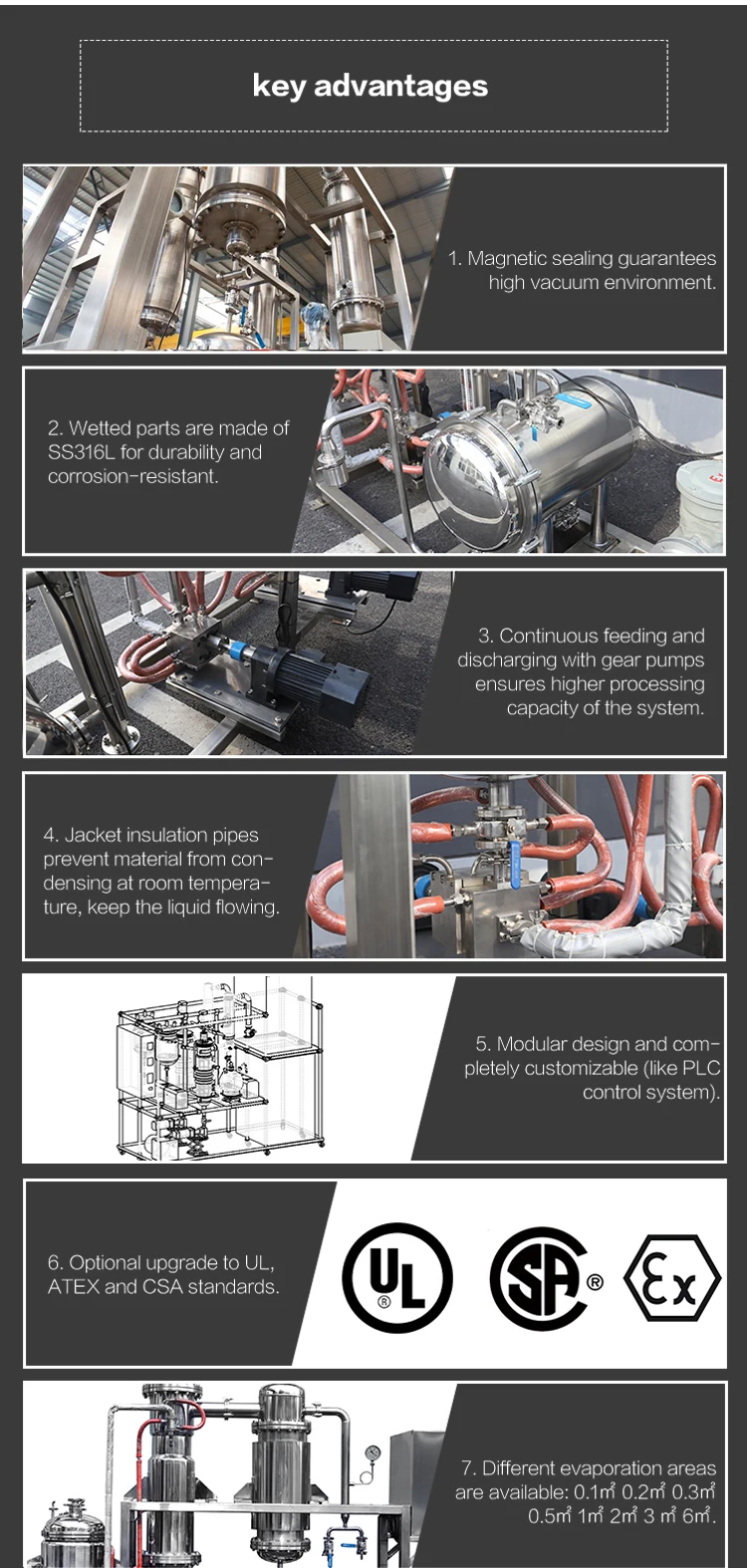 key advantages

1. Magnetic sealing guarantees high vacuum environment.

2. Wetted parts are made of SS316L for durability and corrosion-resistant.

3. Continuous feeding and discharging with gear pumps ensures higher processing capacity of the system.

4. Jacket insulation pipes prevent material from condensing at room temperature, keep the liquid flowing.

5. Modular design and completely customizable (like PLC control system).

6. Optional upgrade to UL, ATEX and CSA standards.

UL ®

SA ®

Ex

7. Different evaporation areas are available: 0.1㎡ 0.2㎡ 0.3㎡ 0.5㎡ 1㎡ 2㎡ 3 ㎡ 6㎡.