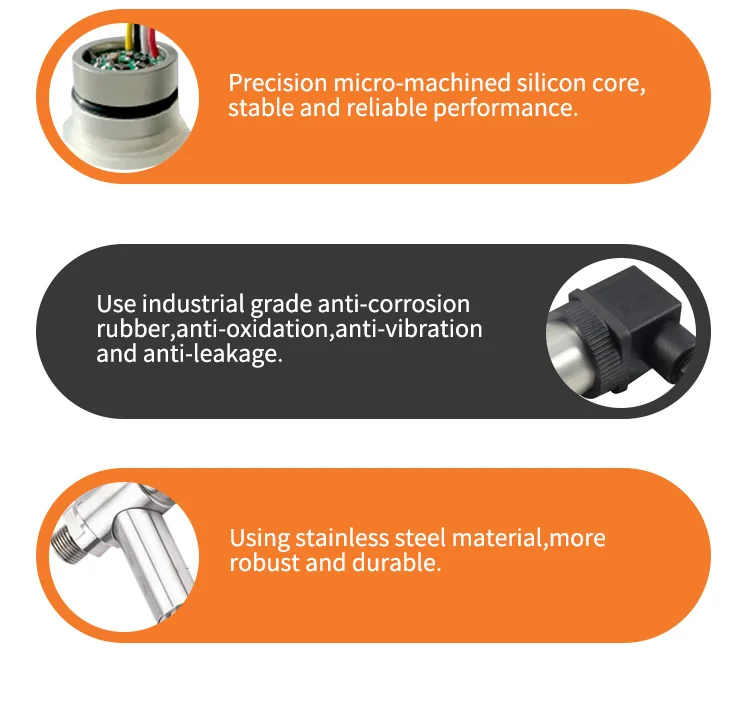 Precision micro-machined silicon core, stable and reliable performance.

Use industrial grade anti-corrosion rubber,anti-oxidation,anti-vibration and anti-leakage.

Using stainless steel material,more robust and durable.