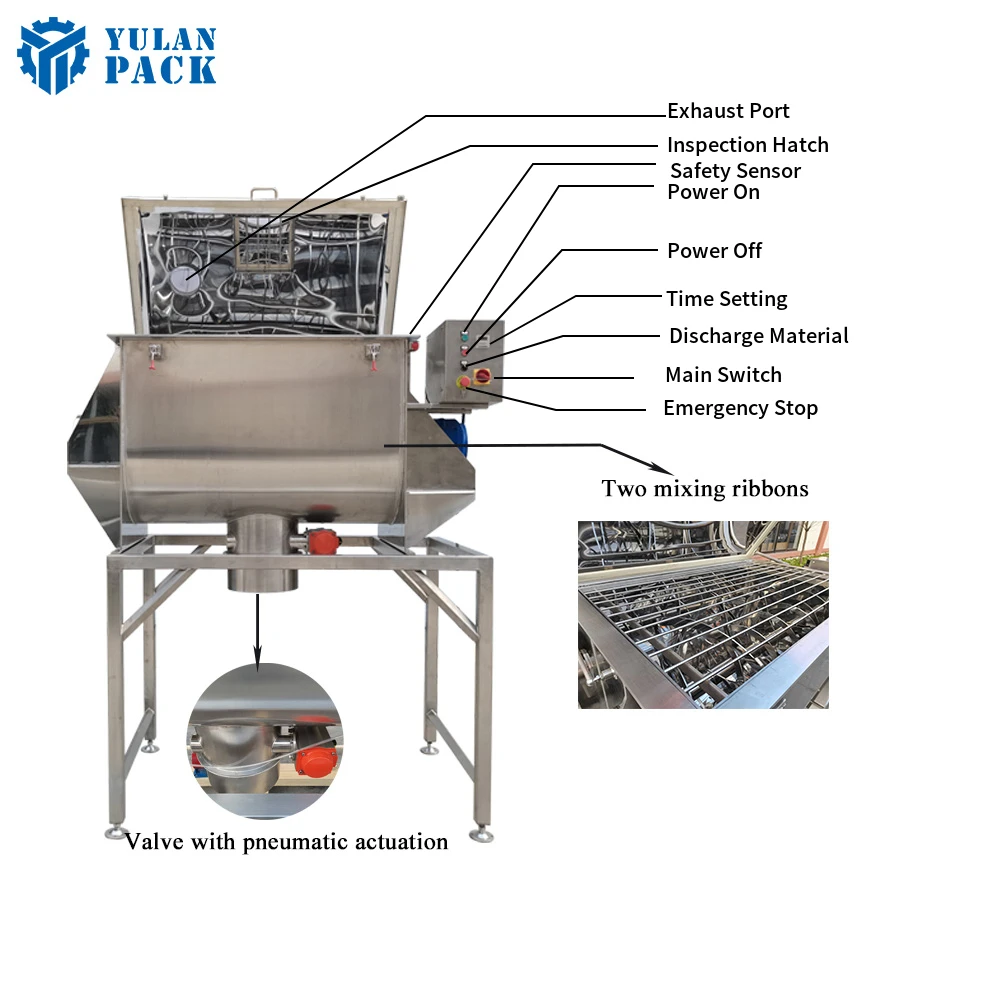 YULAN PACK

Exhaust Port
Inspection Hatch
Safety Sensor
Power On
Power Off
Time Setting
Discharge Material
Main Switch
Emergency Stop

Two mixing ribbons

Valve with pneumatic actuation