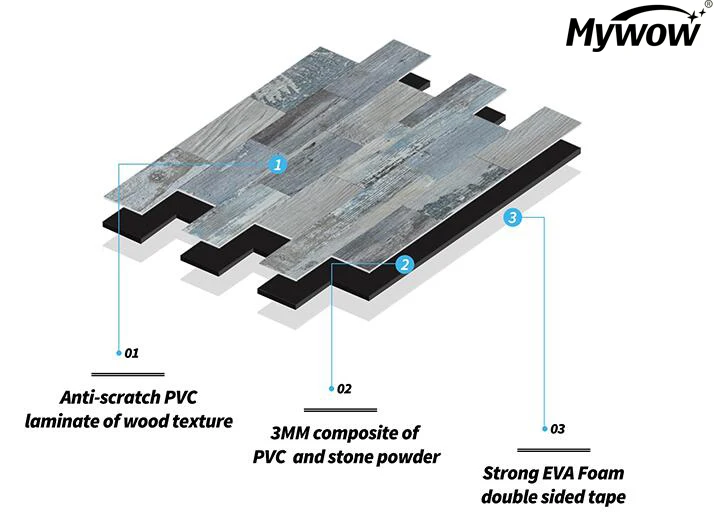 Mywow®

1

2

3

01

Anti-scratch PVC laminate of wood texture

02

3MM composite of PVC and stone powder

03

Strong EVA Foam double sided tape