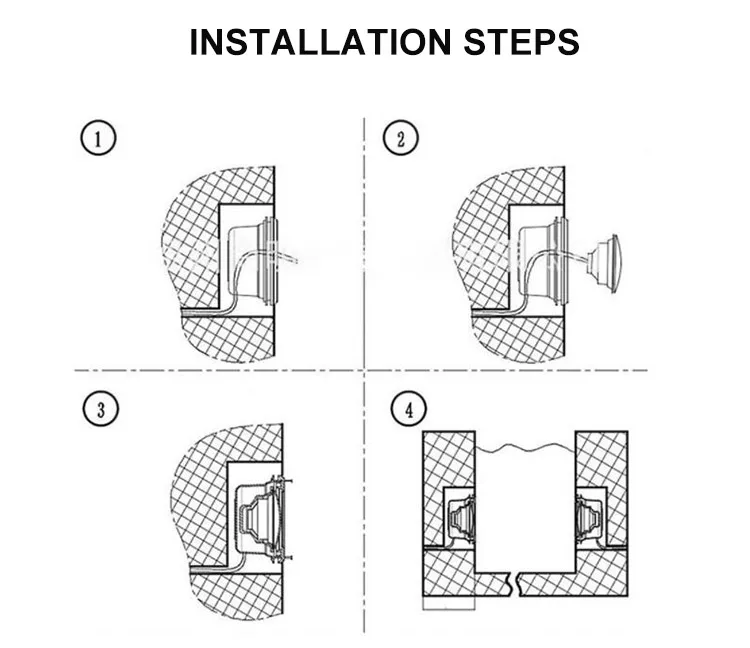 INSTALLATION STEPS

1

2

3

4