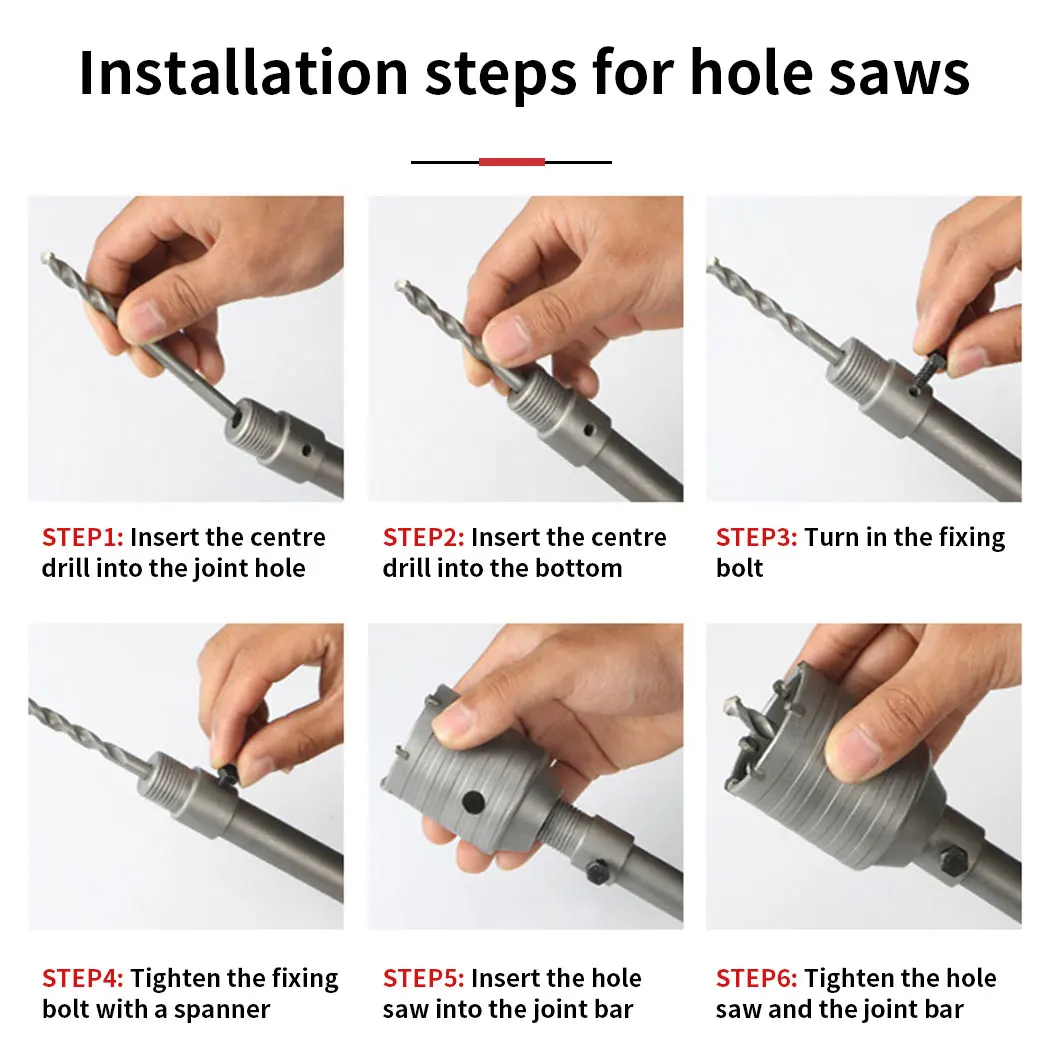 Installation steps for hole saws

STEP1: Insert the centre drill into the joint hole

STEP2: Insert the centre drill into the bottom

STEP3: Turn in the fixing bolt

STEP4: Tighten the fixing bolt with a spanner

STEP5: Insert the hole saw into the joint bar

STEP6: Tighten the hole saw and the joint bar