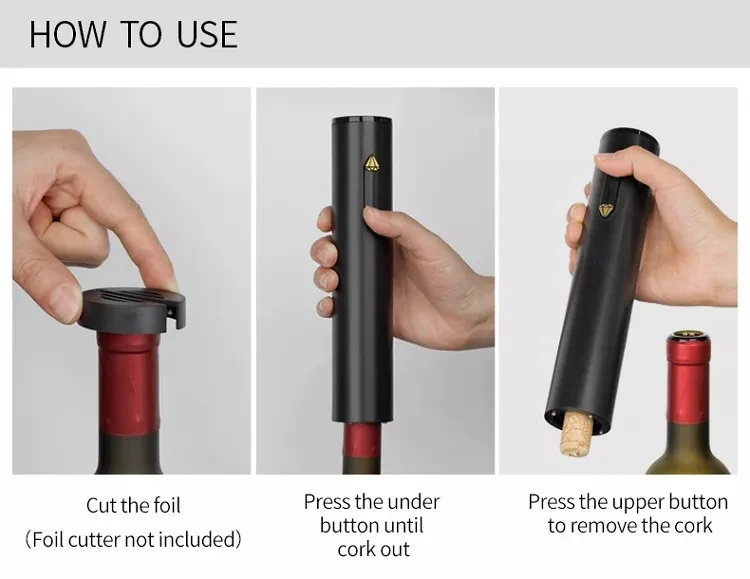 HOW TO USE

Cut the foil
(Foil cutter not included)

Press the under button until cork out

Press the upper button to remove the cork