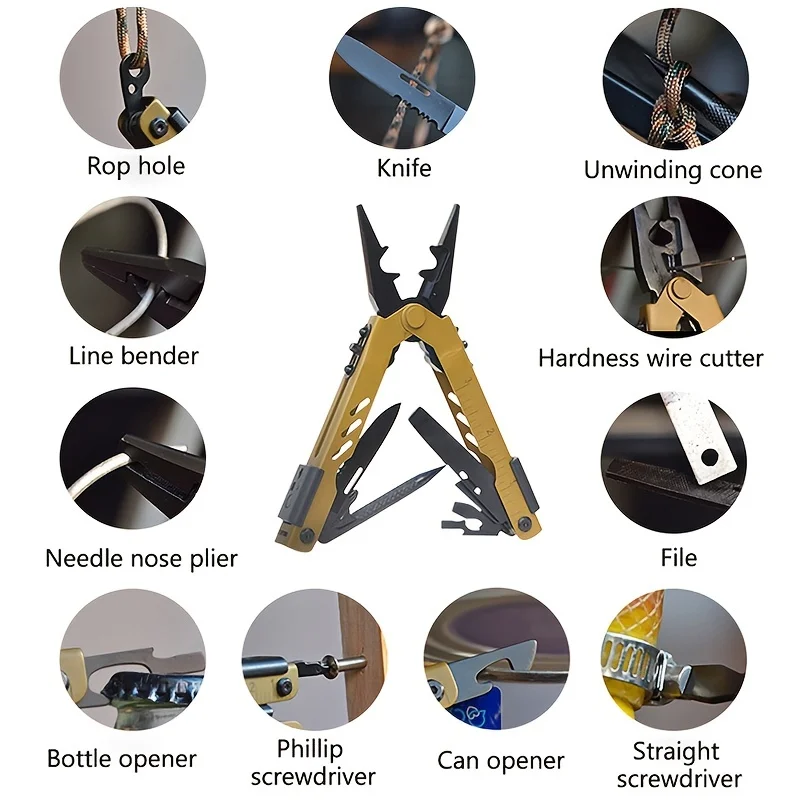 Rop hole

Knife

Unwinding cone

Line bender

Hardness wire cutter

Needle nose plier

File

Bottle opener

Phillip screwdriver

Can opener

Straight screwdriver