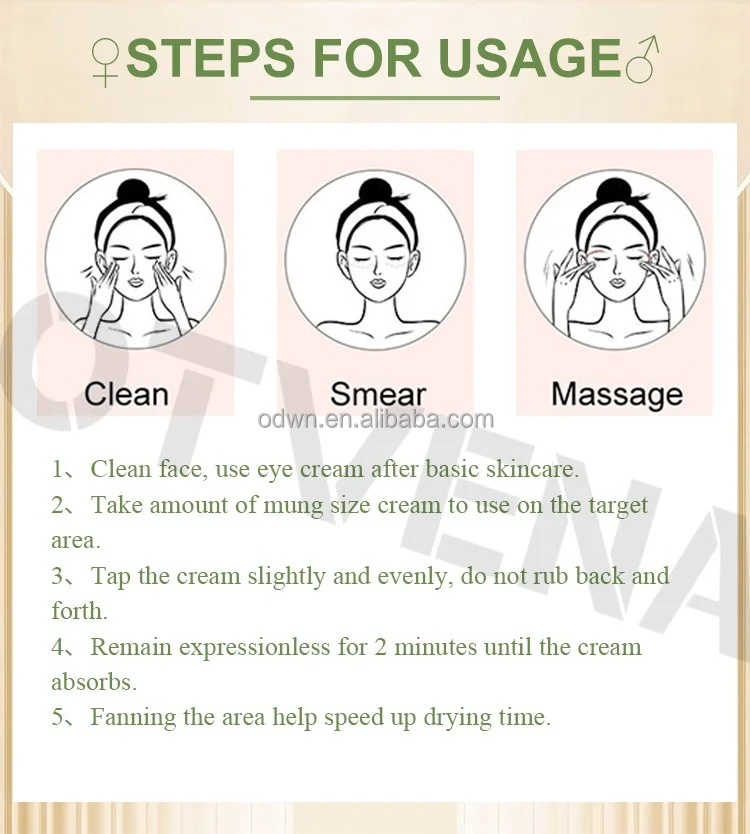 ♀STEPS FOR USAGE♂

Clean

Smear

Massage

odwn.en.alibaba.com

OTVENA

1、 Clean face, use eye cream after basic skincare.

2、 Take amount of mung size cream to use on the target area.

3、 Tap the cream slightly and evenly, do not rub back and forth.

4、 Remain expressionless for 2 minutes until the cream absorbs.

5、 Fanning the area help speed up drying time.