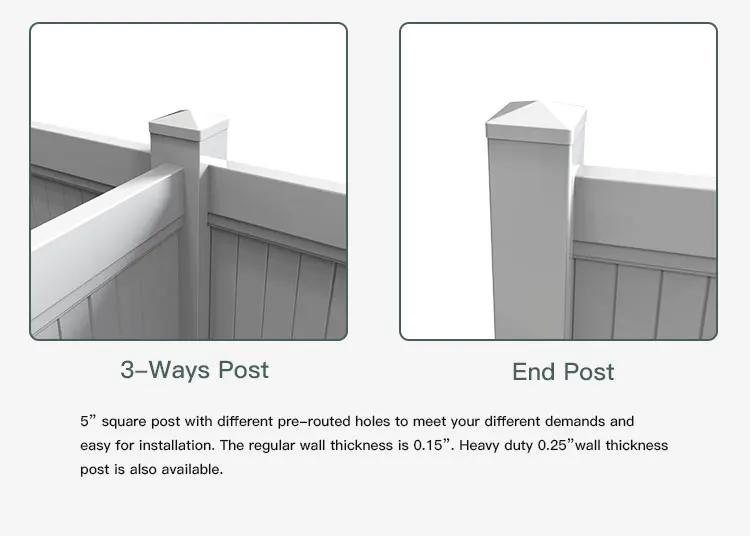 3–Ways Post

End Post

5” square post with different pre–routed holes to meet your different demands and easy for installation. The regular wall thickness is 0.15”. Heavy duty 0.25”wall thickness post is also available.