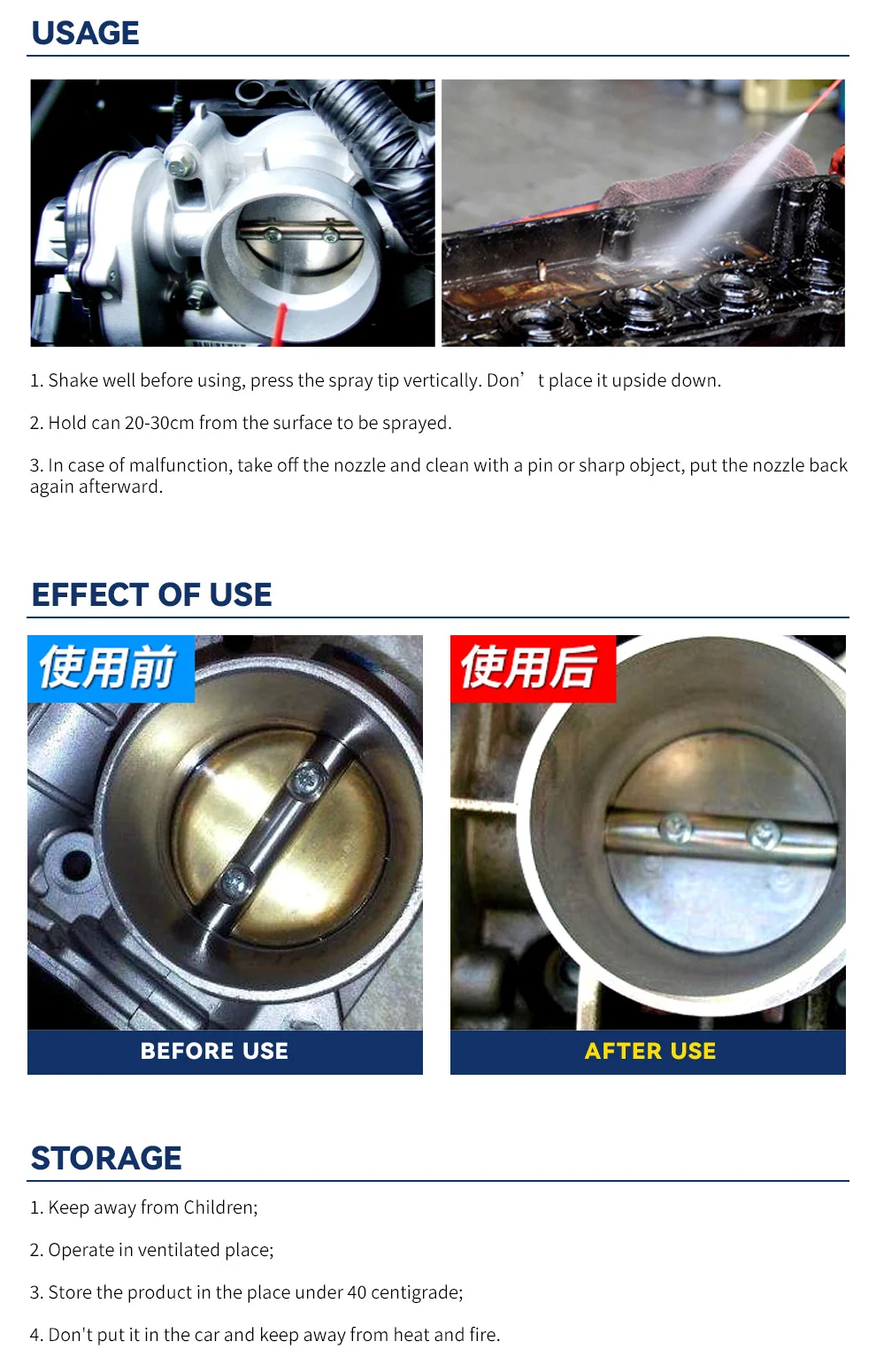 USAGE

1. Shake well before using, press the spray tip vertically. Don’ t place it upside down.

2. Hold can 20-30cm from the surface to be sprayed.

3. In case of malfunction, take off the nozzle and clean with a pin or sharp object, put the nozzle back again afterward.

EFFECT OF USE

使用前

使用后

BEFORE USE

AFTER USE

STORAGE

1. Keep away from Children;

2. Operate in ventilated place;

3. Store the product in the place under 40 centigrade;

4. Don't put it in the car and keep away from heat and fire.