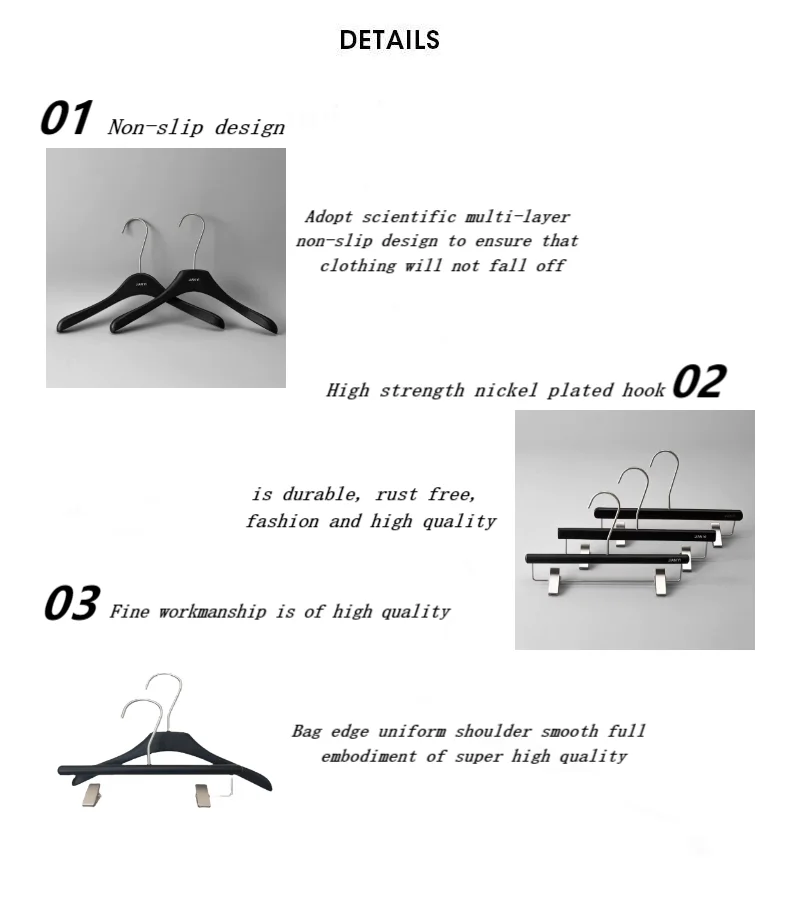 DETAILS

01 Non-slip design

Adopt scientific multi-layer non-slip design to ensure that clothing will not fall off

High strength nickel plated hook 02

is durable, rust free, fashion and high quality

03 Fine workmanship is of high quality

Bag edge uniform shoulder smooth full embodiment of super high quality