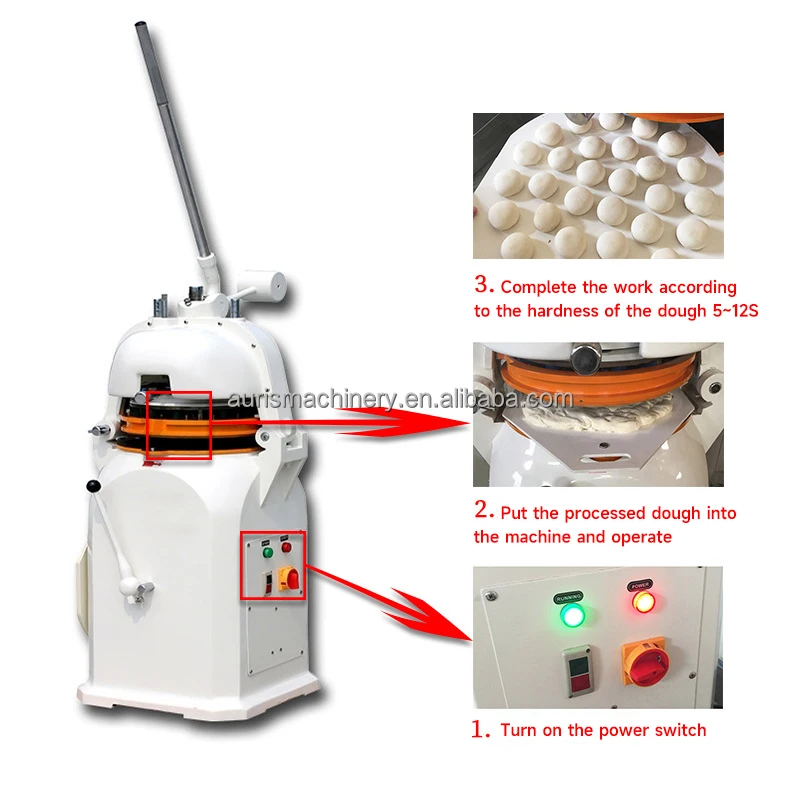 3. Complete the work according to the hardness of the dough 5~12S

aurismachinery.en.alibaba.com

2. Put the processed dough into the machine and operate

RUNNING

POWER

1. Turn on the power switch