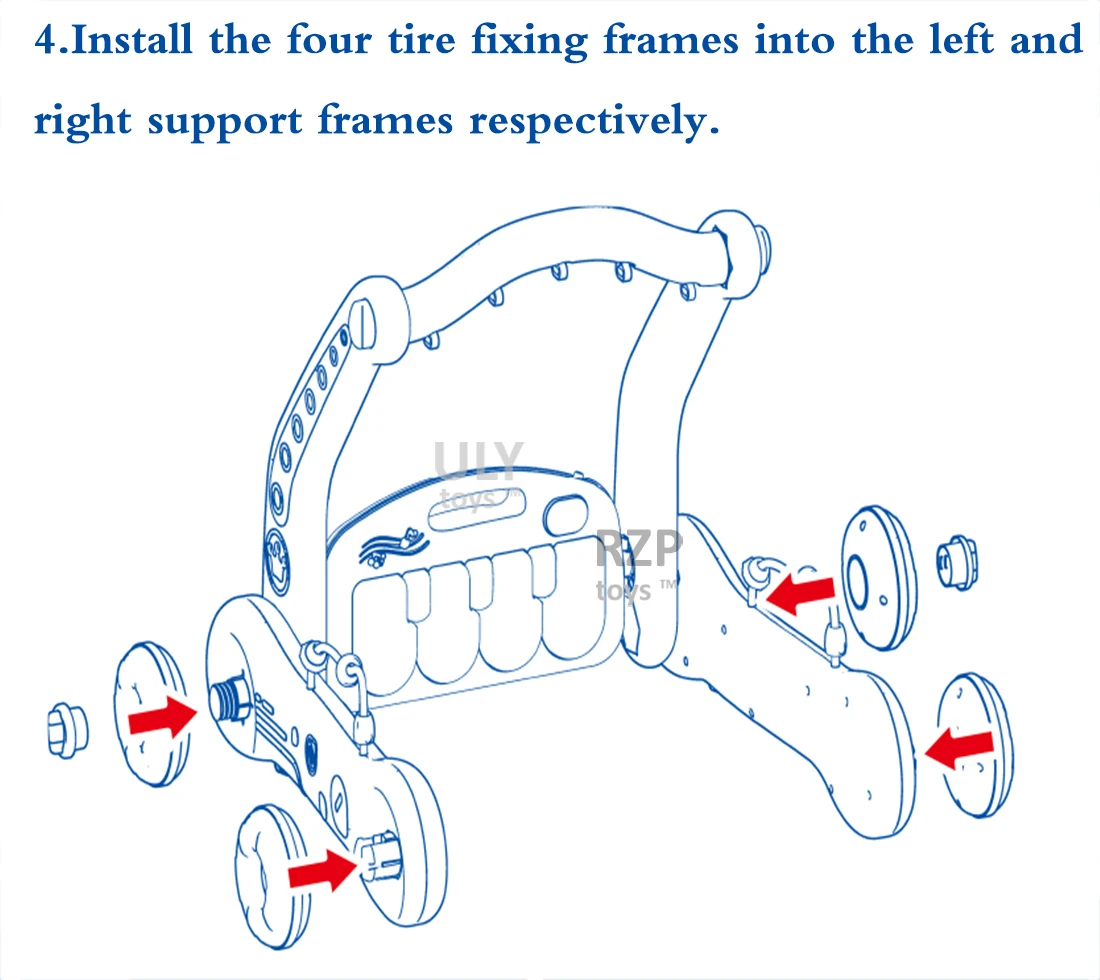 4.Install the four tire fixing frames into the left and right support frames respectively.

ULY
toys ™

RZP
toys ™