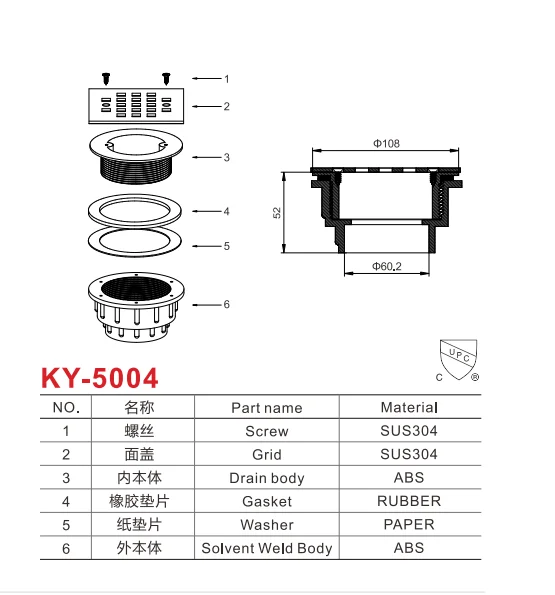 1
2
3
4
5
6

Φ108
52
Φ60.2

UPC
C
®

KY-5004

| NO. | 名称 | Part name | Material |
|---|---|---|---|
| 1 | 螺丝 | Screw | SUS304 |
| 2 | 面盖 | Grid | SUS304 |
| 3 | 内本体 | Drain body | ABS |
| 4 | 橡胶垫片 | Gasket | RUBBER |
| 5 | 纸垫片 | Washer | PAPER |
| 6 | 外本体 | Solvent Weld Body | ABS |