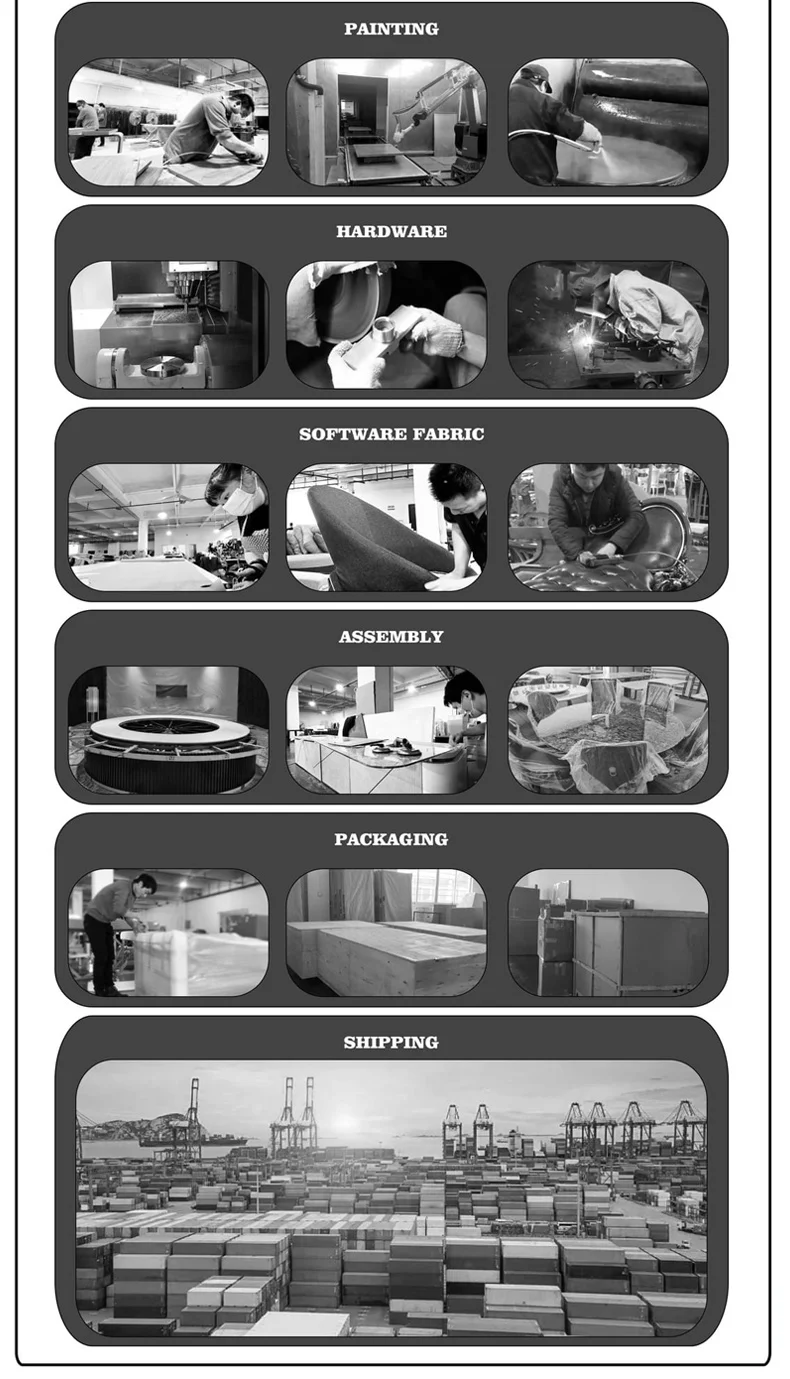 PAINTING

HARDWARE

SOFTWARE FABRIC

ASSEMBLY

PACKAGING

SHIPPING