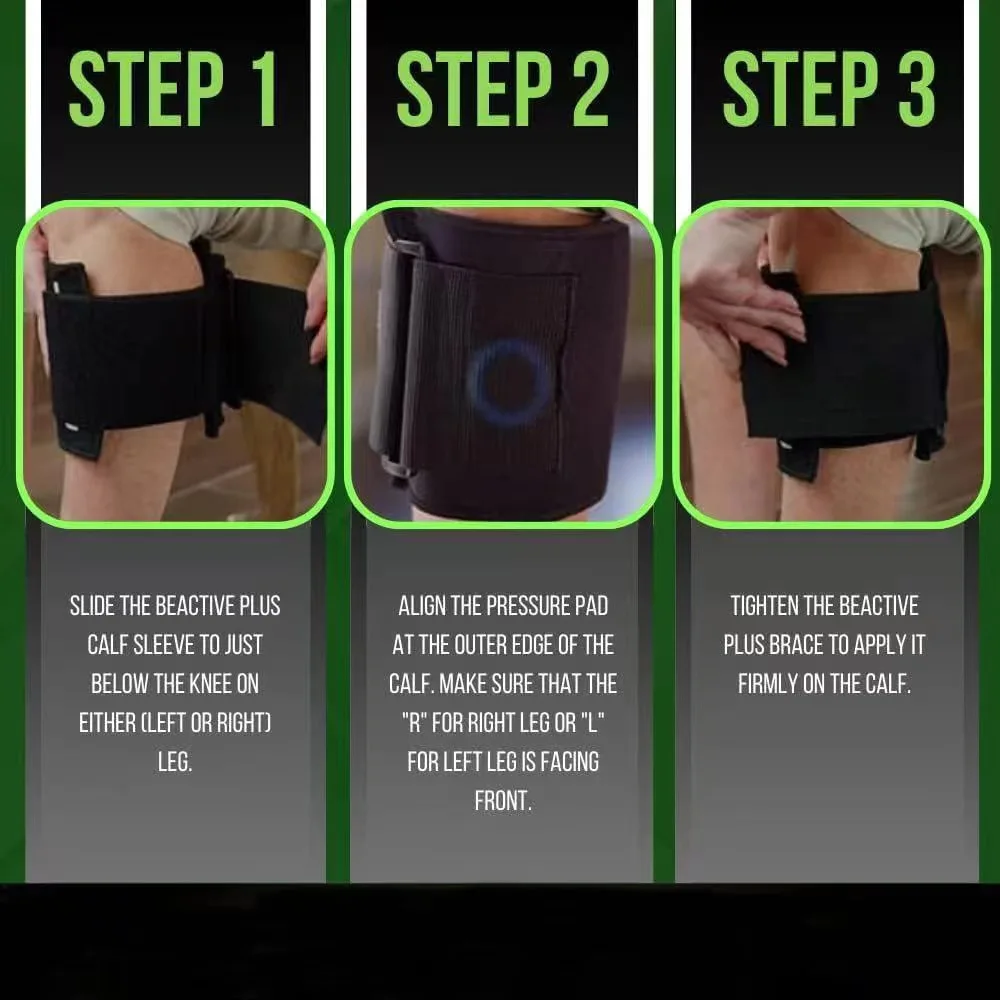 STEP 1

SLIDE THE BEACTIVE PLUS CALF SLEEVE TO JUST BELOW THE KNEE ON EITHER (LEFT OR RIGHT) LEG.

STEP 2

ALIGN THE PRESSURE PAD AT THE OUTER EDGE OF THE CALF. MAKE SURE THAT THE "R" FOR RIGHT LEG OR "L" FOR LEFT LEG IS FACING FRONT.

STEP 3

TIGHTEN THE BEACTIVE PLUS BRACE TO APPLY IT FIRMLY ON THE CALF.