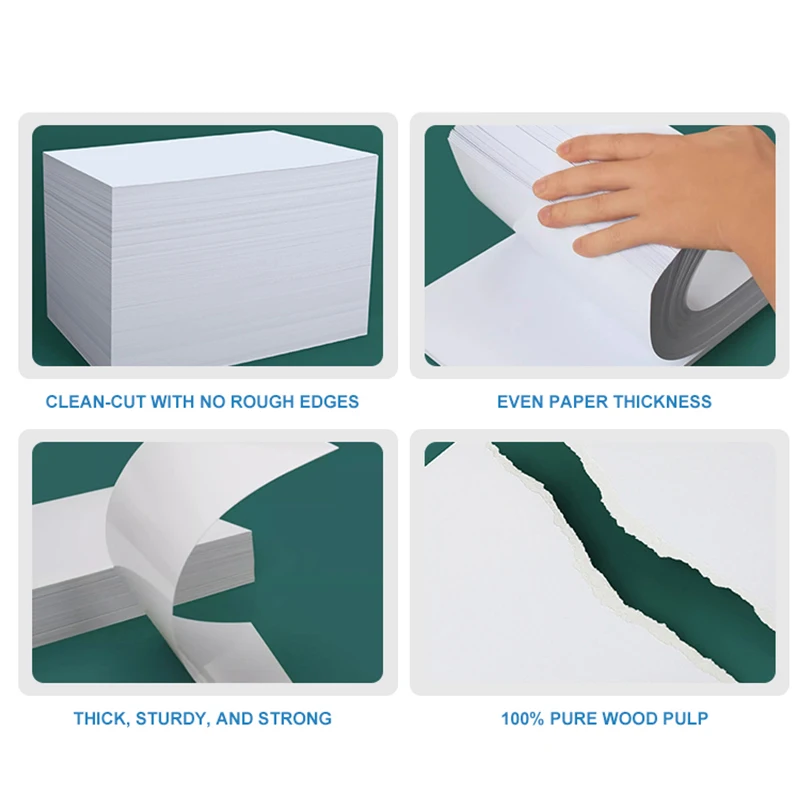 CLEAN-CUT WITH NO ROUGH EDGES

EVEN PAPER THICKNESS

THICK, STURDY, AND STRONG

100% PURE WOOD PULP