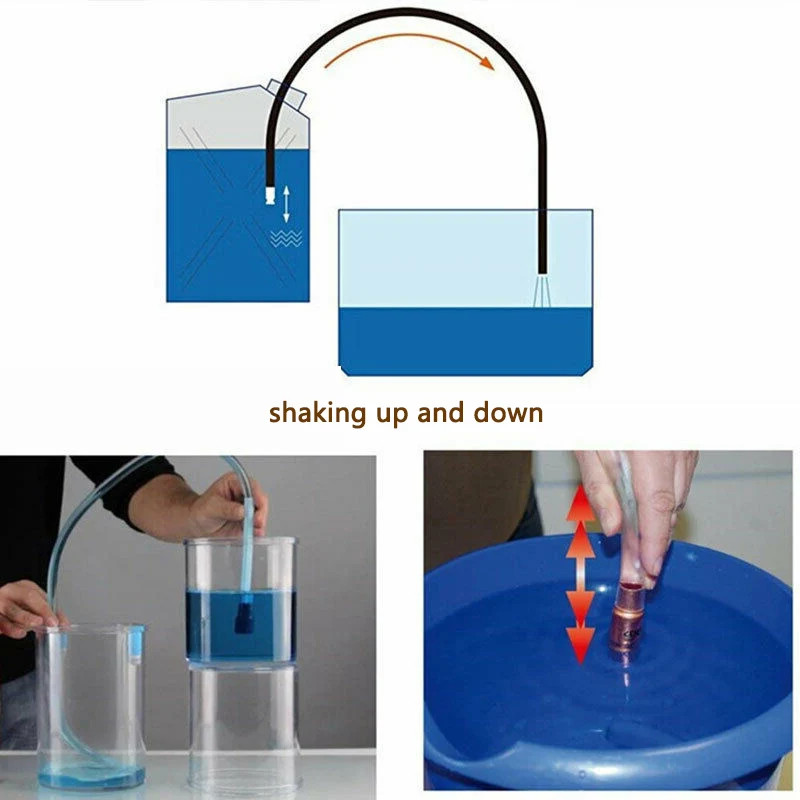 shaking up and down