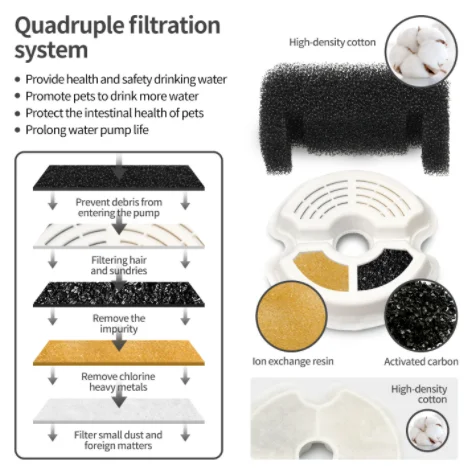 Quadruple filtration system

• Provide health and safety drinking water
• Promote pets to drink more water
• Protect the intestinal health of pets
• Prolong water pump life

Prevent debris from entering the pump

Filtering hair and sundries

Remove the impurity

Remove chlorine heavy metals

Filter small dust and foreign matters

High-density cotton

Ion exchange resin

Activated carbon

High-density cotton