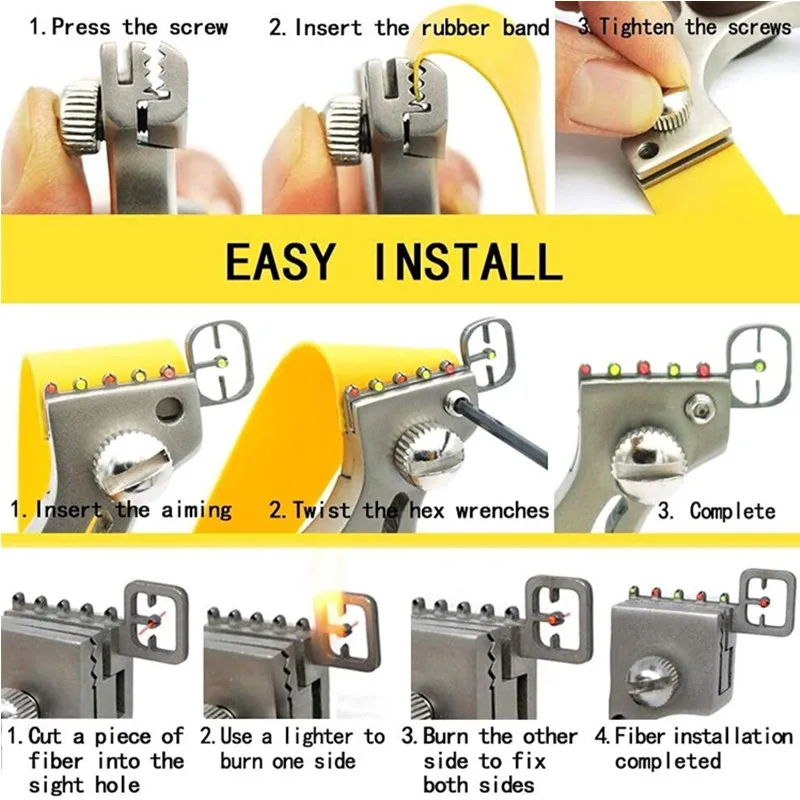 1. Press the screw

2. Insert the rubber band

3. Tighten the screws

EASY INSTALL

1. Insert the aiming

2. Twist the hex wrenches

3. Complete

1. Cut a piece of fiber into the sight hole

2. Use a lighter to burn one side

3. Burn the other side to fix both sides

4. Fiber installation completed