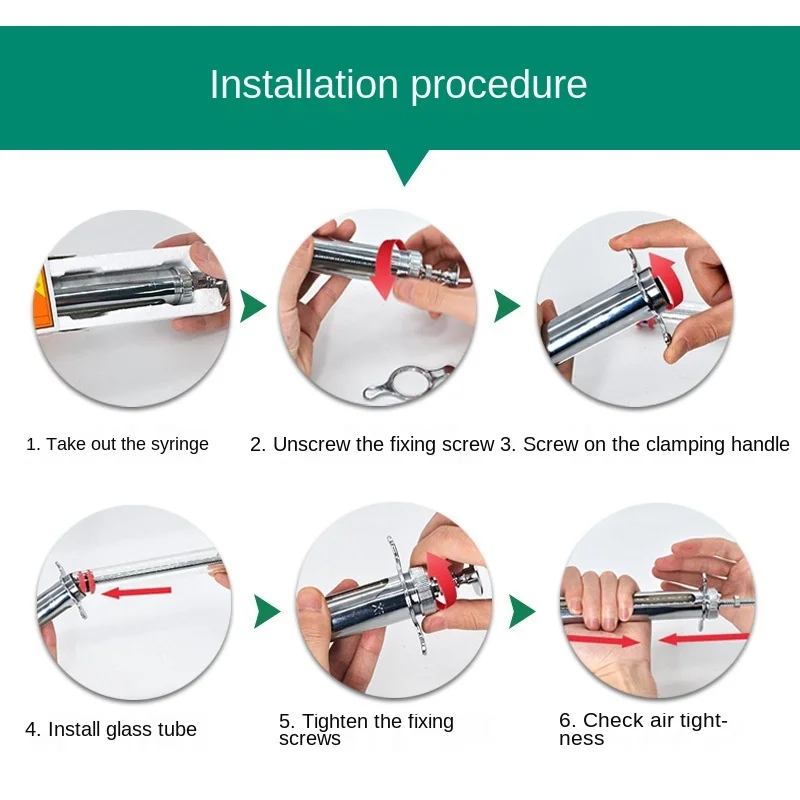 Installation procedure

1. Take out the syringe

2. Unscrew the fixing screw

3. Screw on the clamping handle

4. Install glass tube

5. Tighten the fixing screws

6. Check air tightness