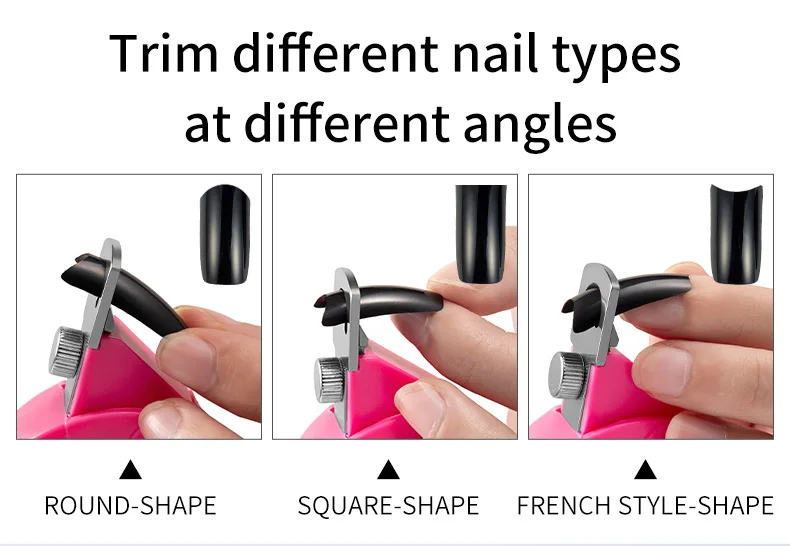 Trim different nail types at different angles

▲
ROUND-SHAPE

▲
SQUARE-SHAPE

▲
FRENCH STYLE-SHAPE