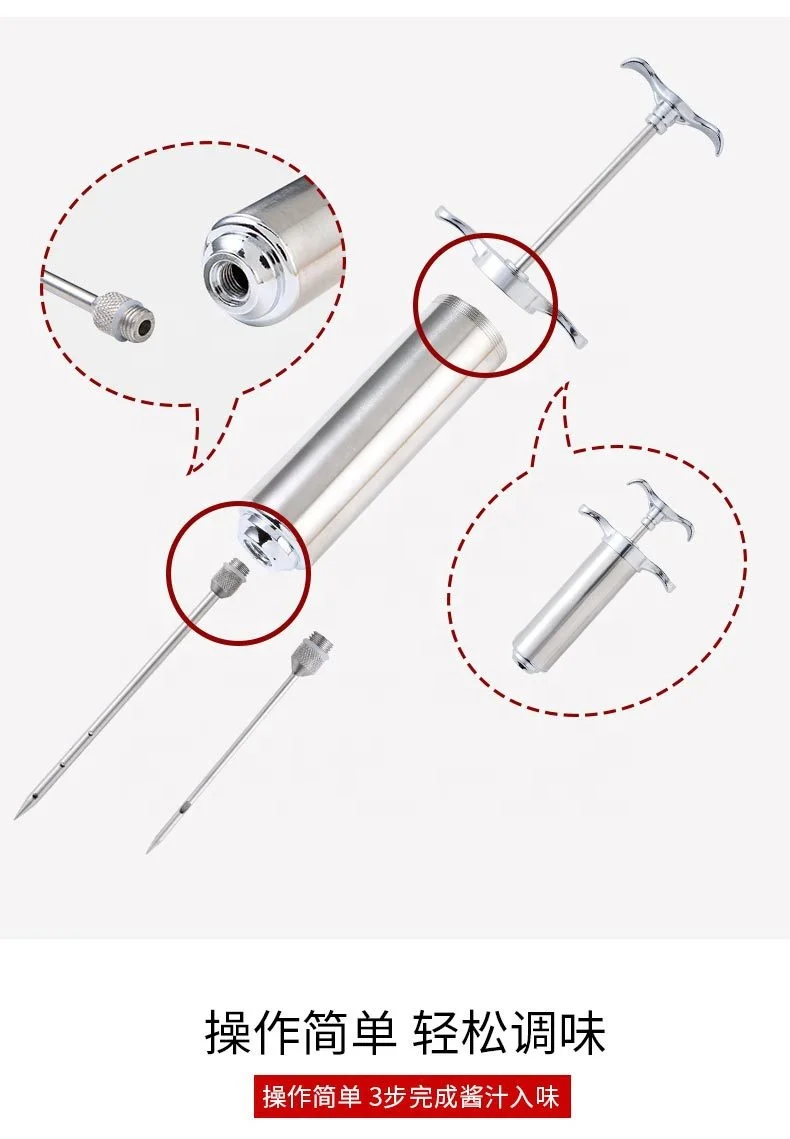 操作简单 轻松调味

操作简单 3步完成酱汁入味