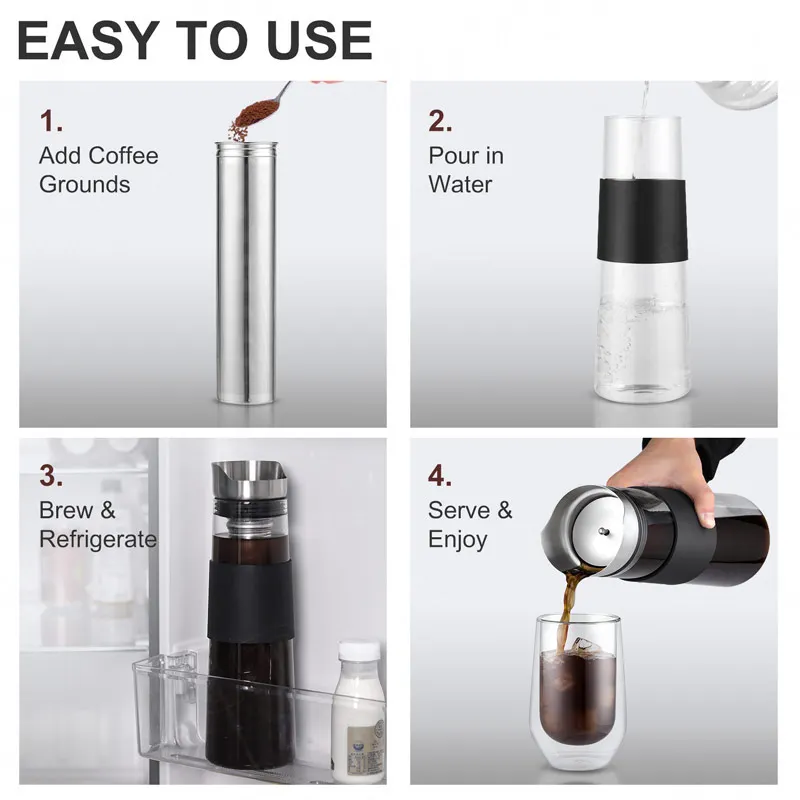 EASY TO USE

1.
Add Coffee Grounds

2.
Pour in Water

3.
Brew & Refrigerate

4.
Serve & Enjoy