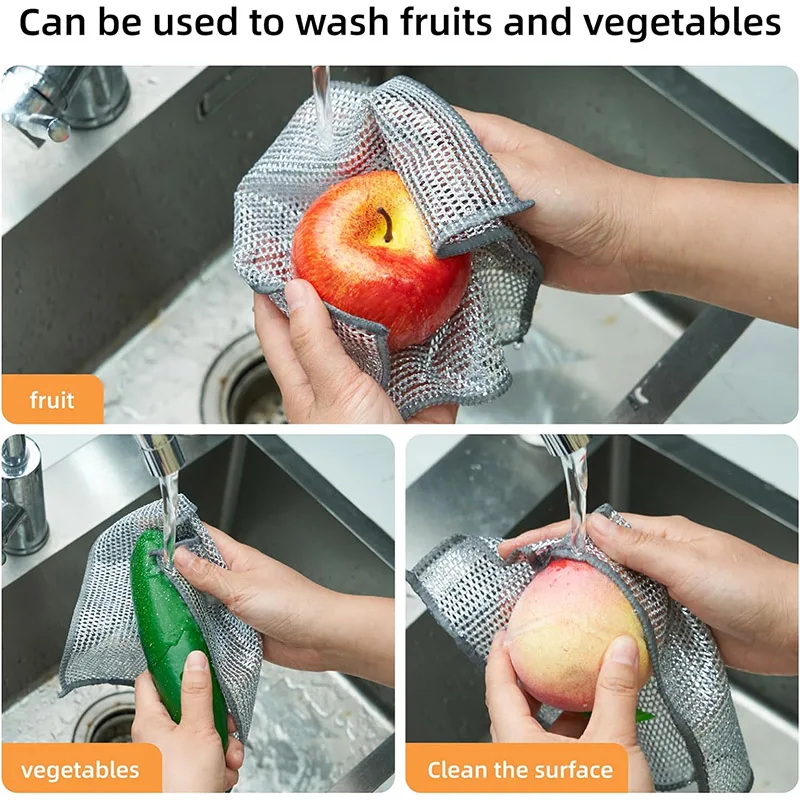 Can be used to wash fruits and vegetables

fruit

vegetables

Clean the surface