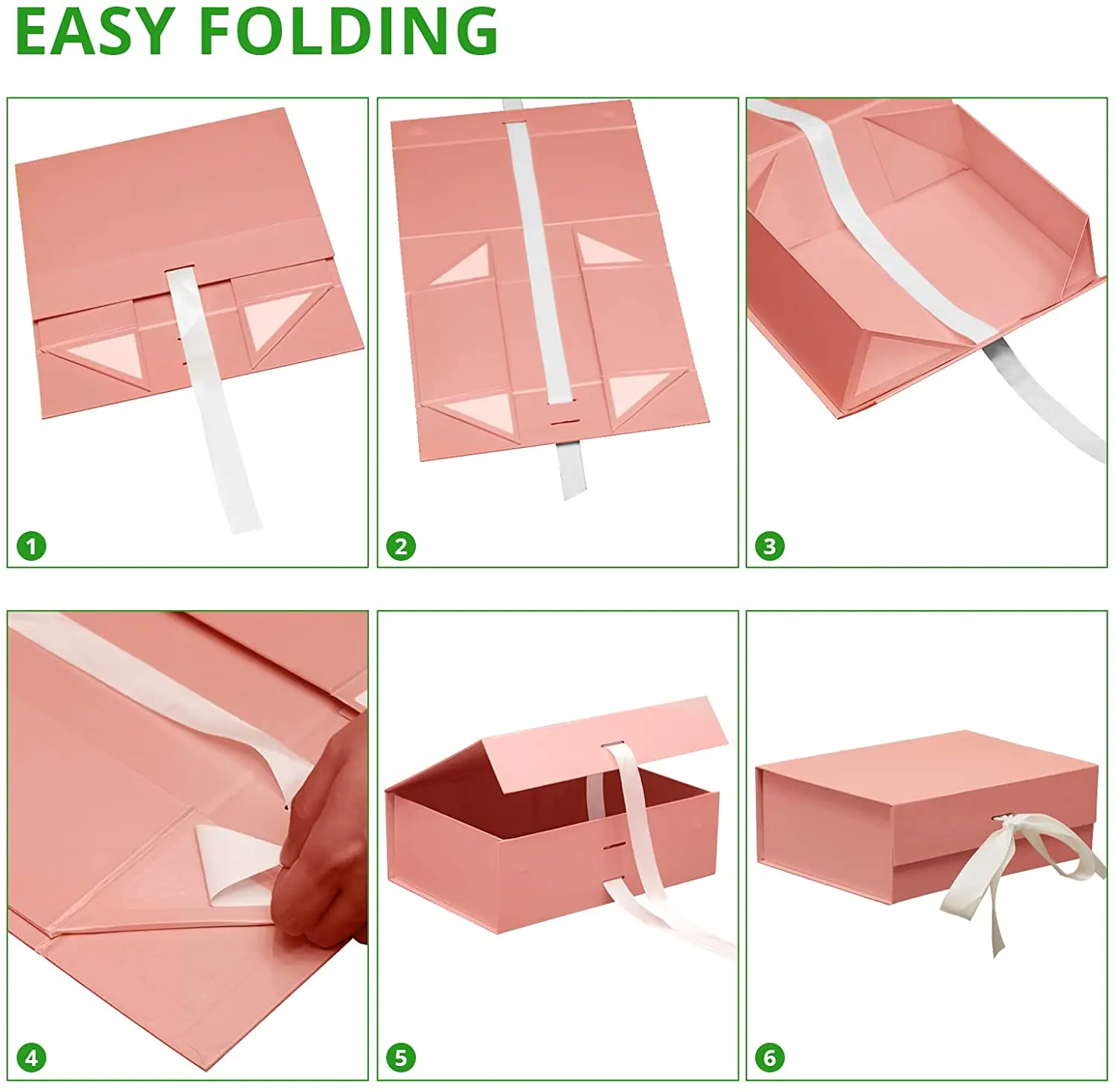 EASY FOLDING

1

2

3

4

5

6