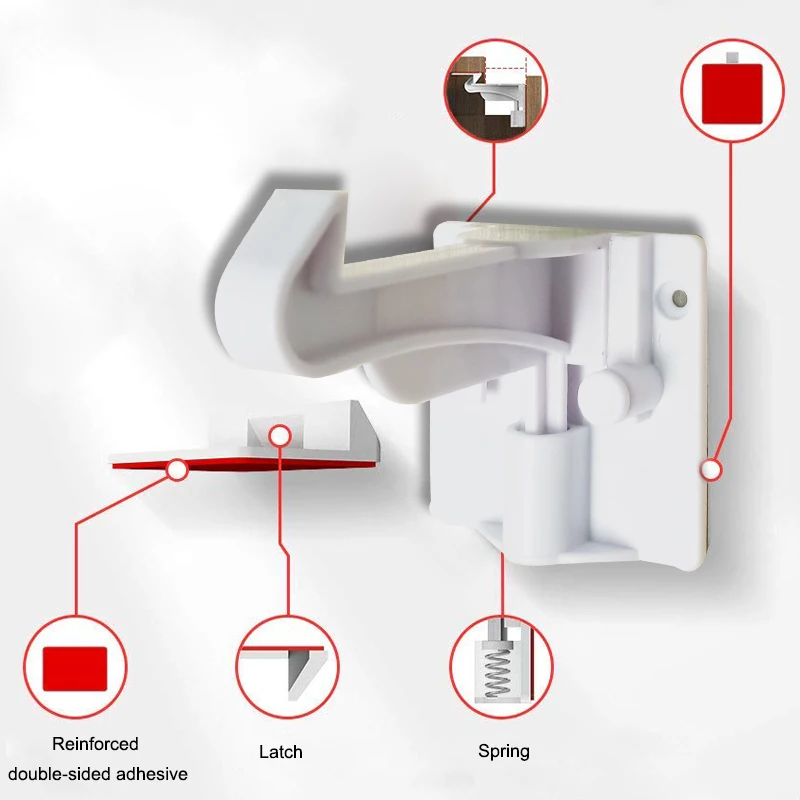 Reinforced double-sided adhesive

Latch

Spring