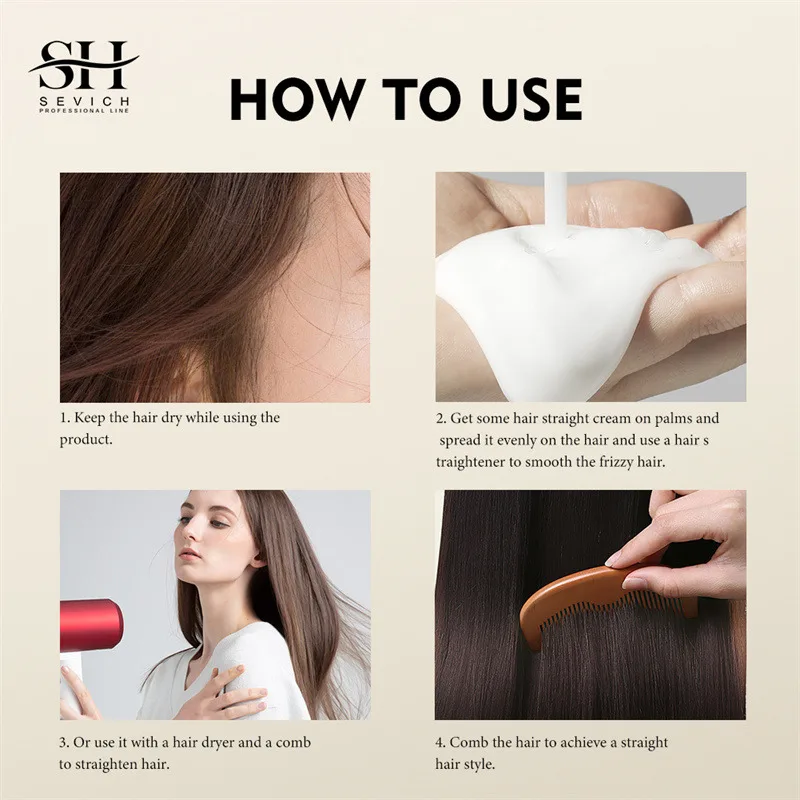 SH
SEVICH
PROFESSIONAL LINE

HOW TO USE

1. Keep the hair dry while using the product.

2. Get some hair straight cream on palms and spread it evenly on the hair and use a hair s traightener to smooth the frizzy hair.

3. Or use it with a hair dryer and a comb to straighten hair.

4. Comb the hair to achieve a straight hair style.